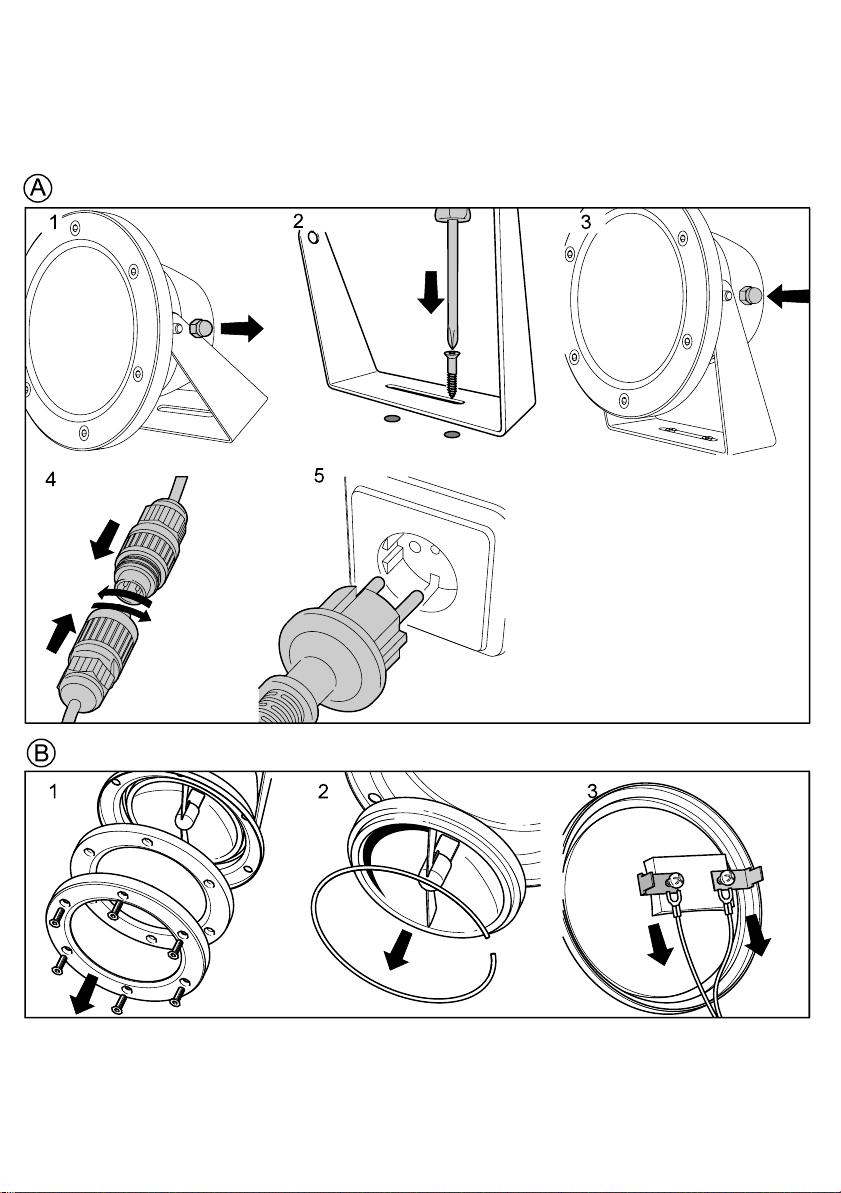 A
1
2
3
4
5
B
1
2
3