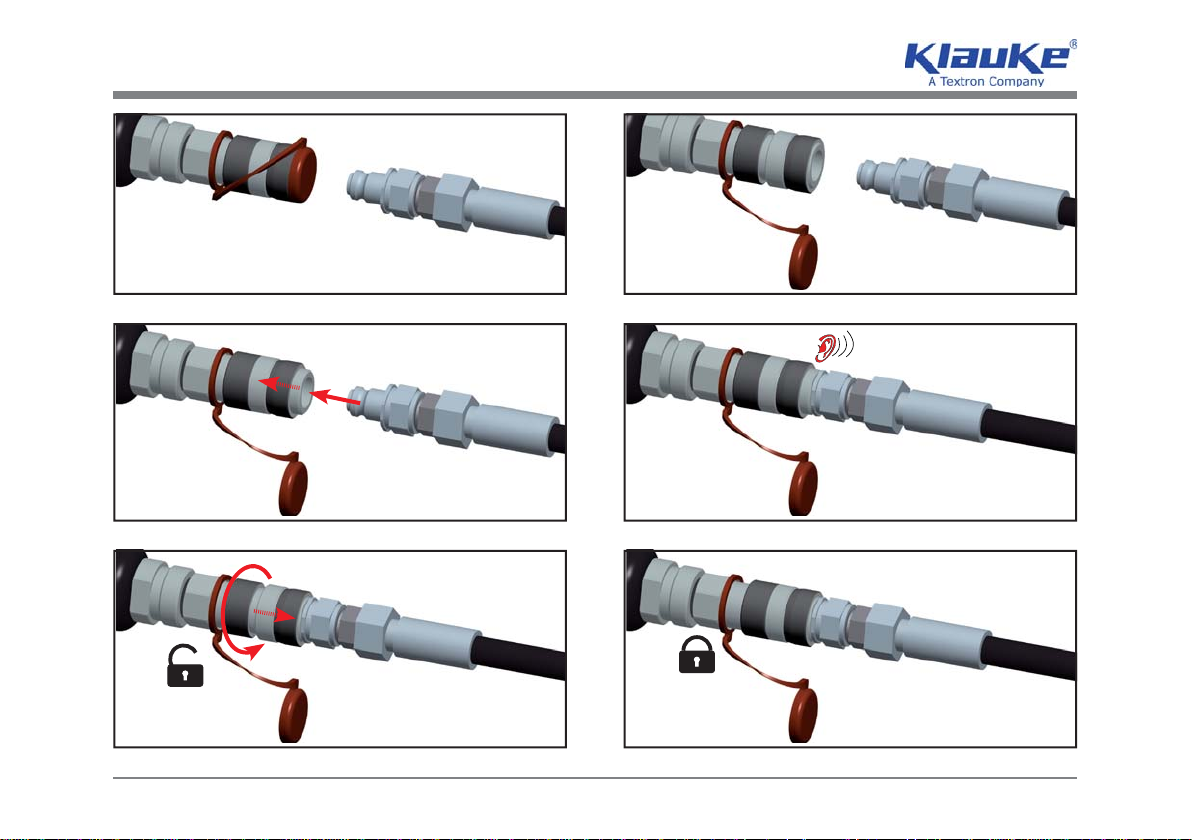 Klauke®
A Textron Company