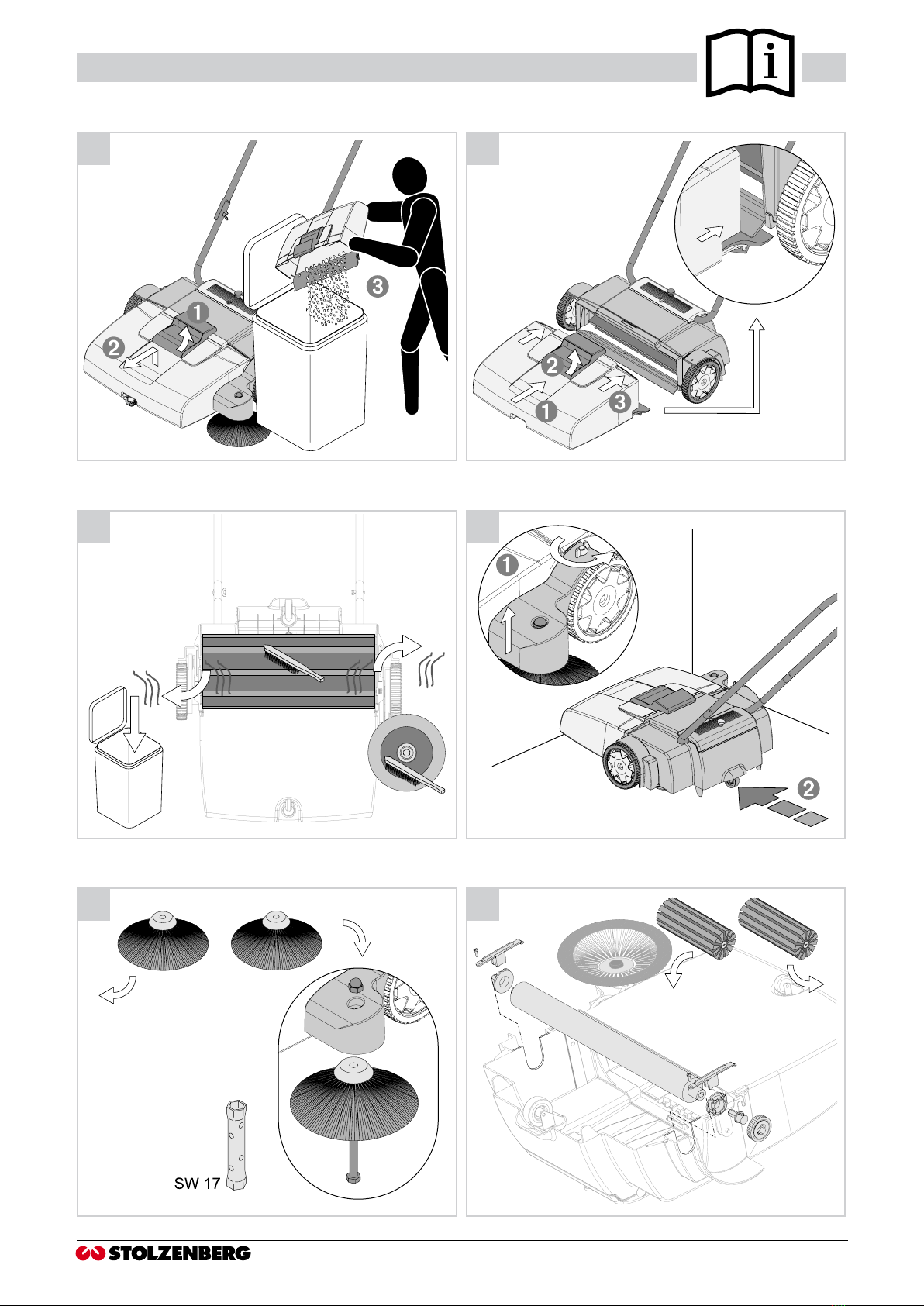 i

1
2
3

2
1
3

1

2

SW 17

STOLZENBERG