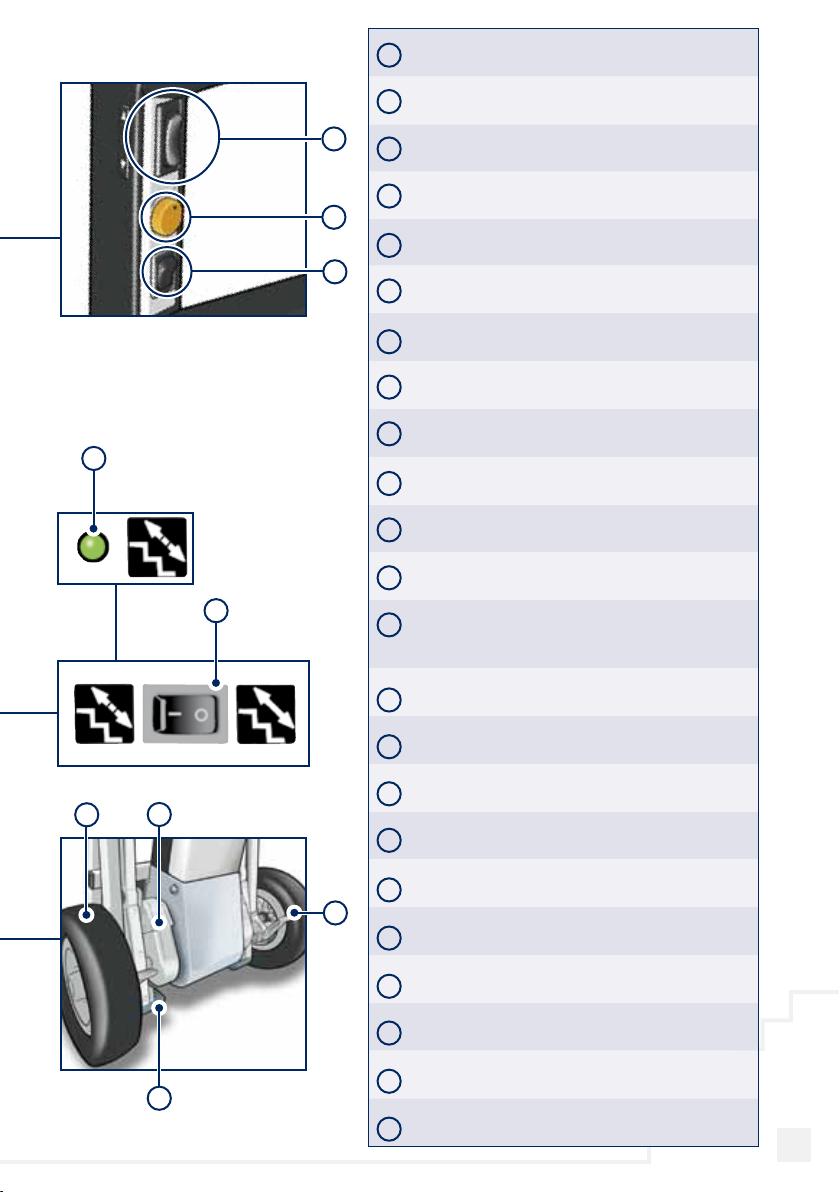 I O