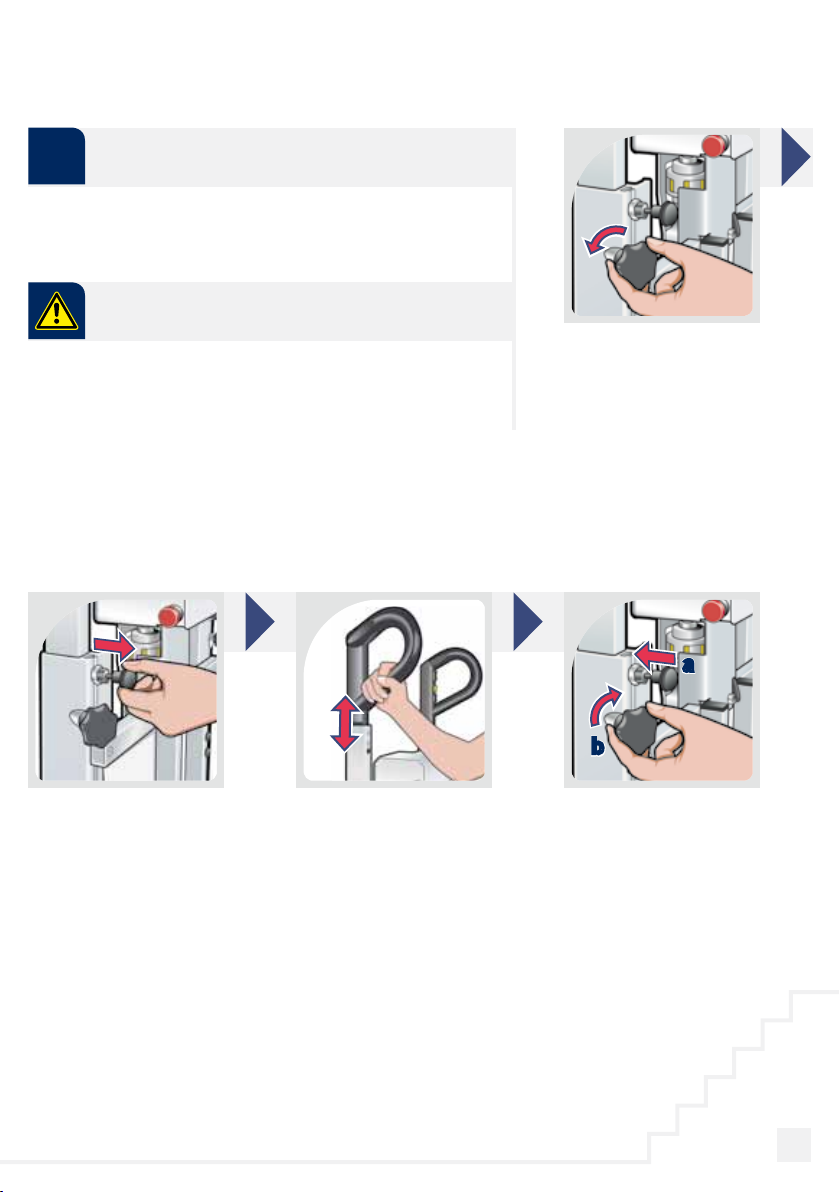 a

b