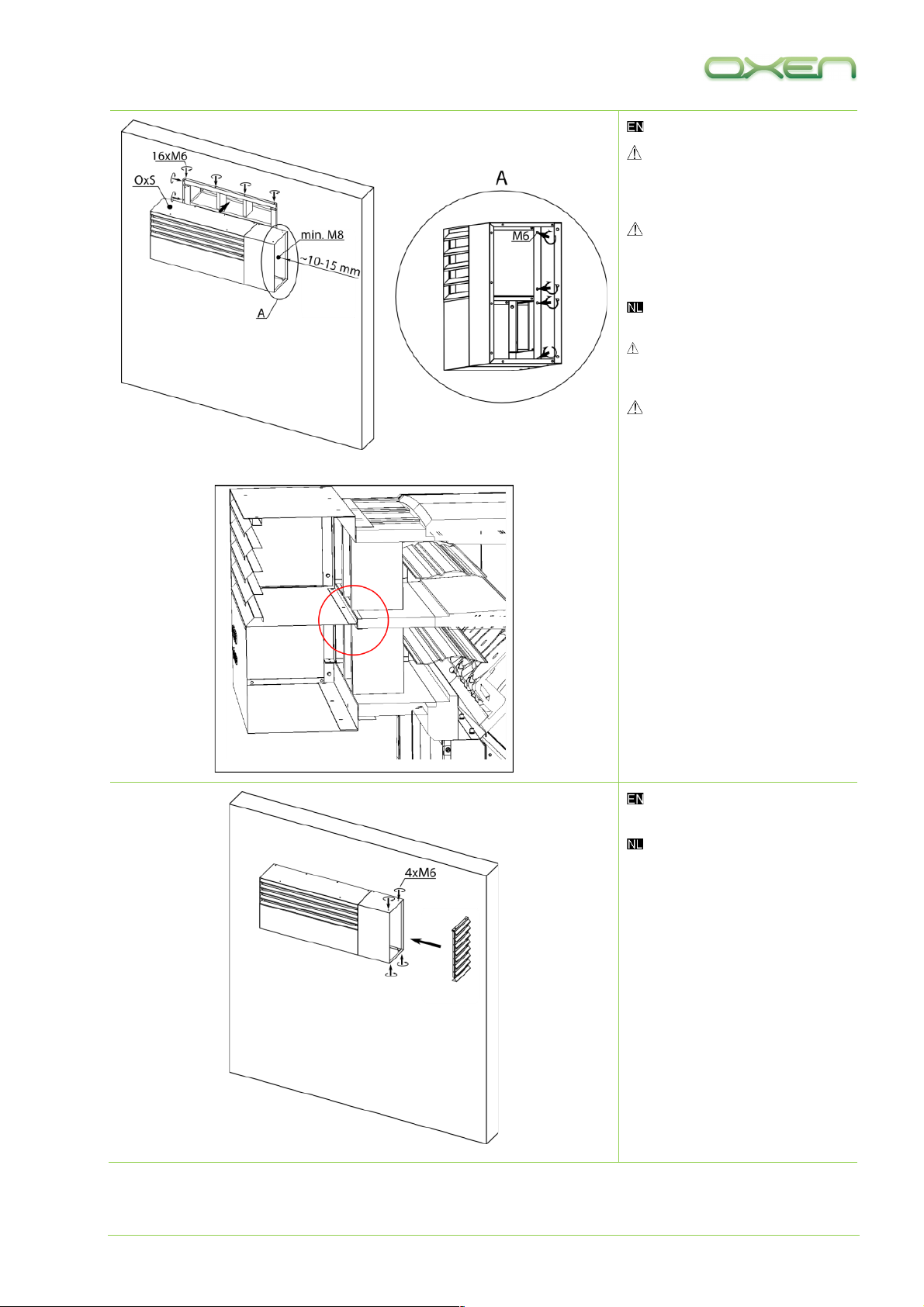 OXEN

16xM6
OxS
min. M8
~10-15 mm
A

A
M6

EN

NL

4xM6

EN

NL