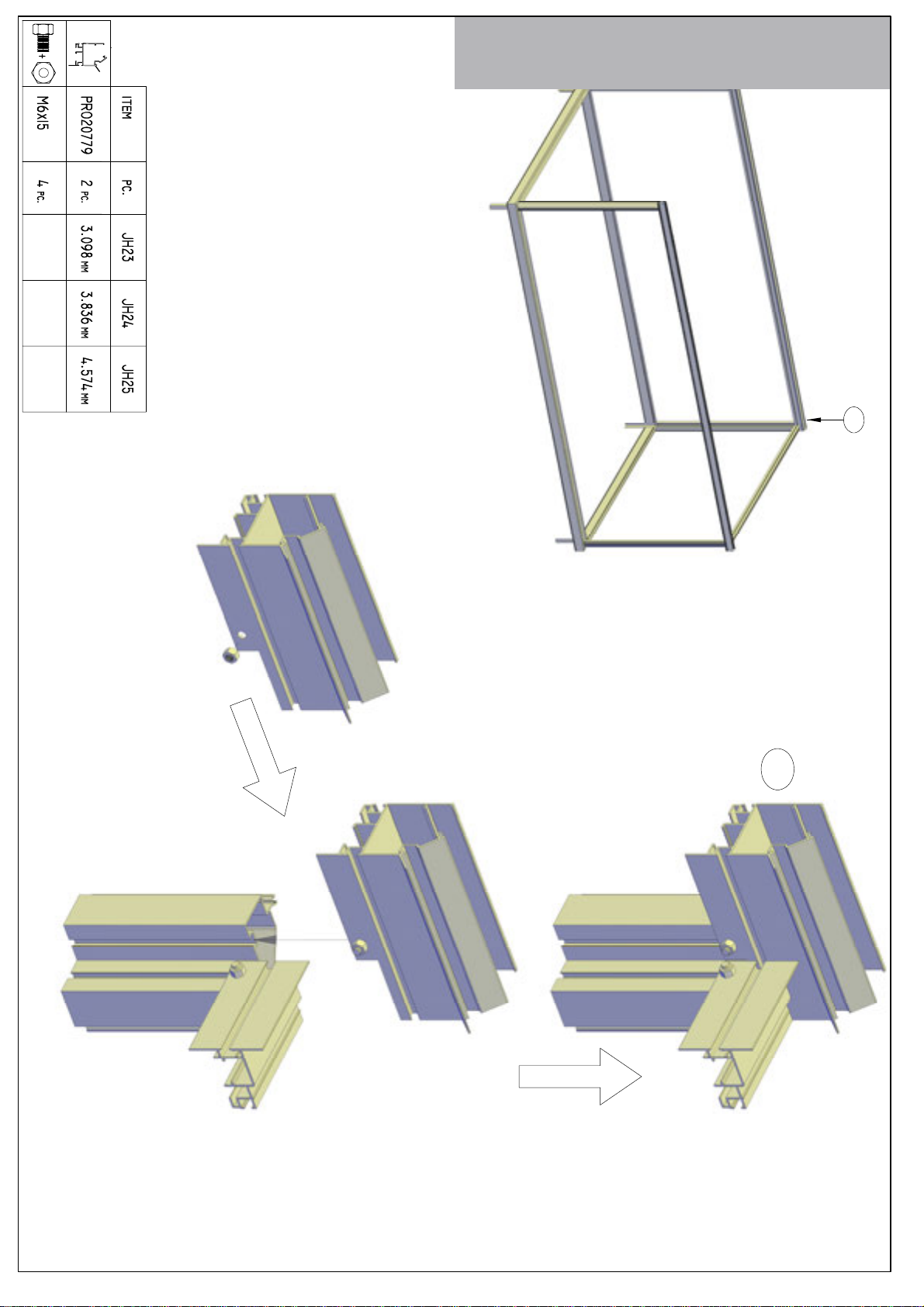 | | ITEM | PC. | JH23 | JH24 | JH25 |
|---|---|---|---|---|---|
| | PR020779 | 2 PC. | 3.098 MM | 3.836 MM | 4.574 MM |
| | M6x15 | 4 PC. | | | |