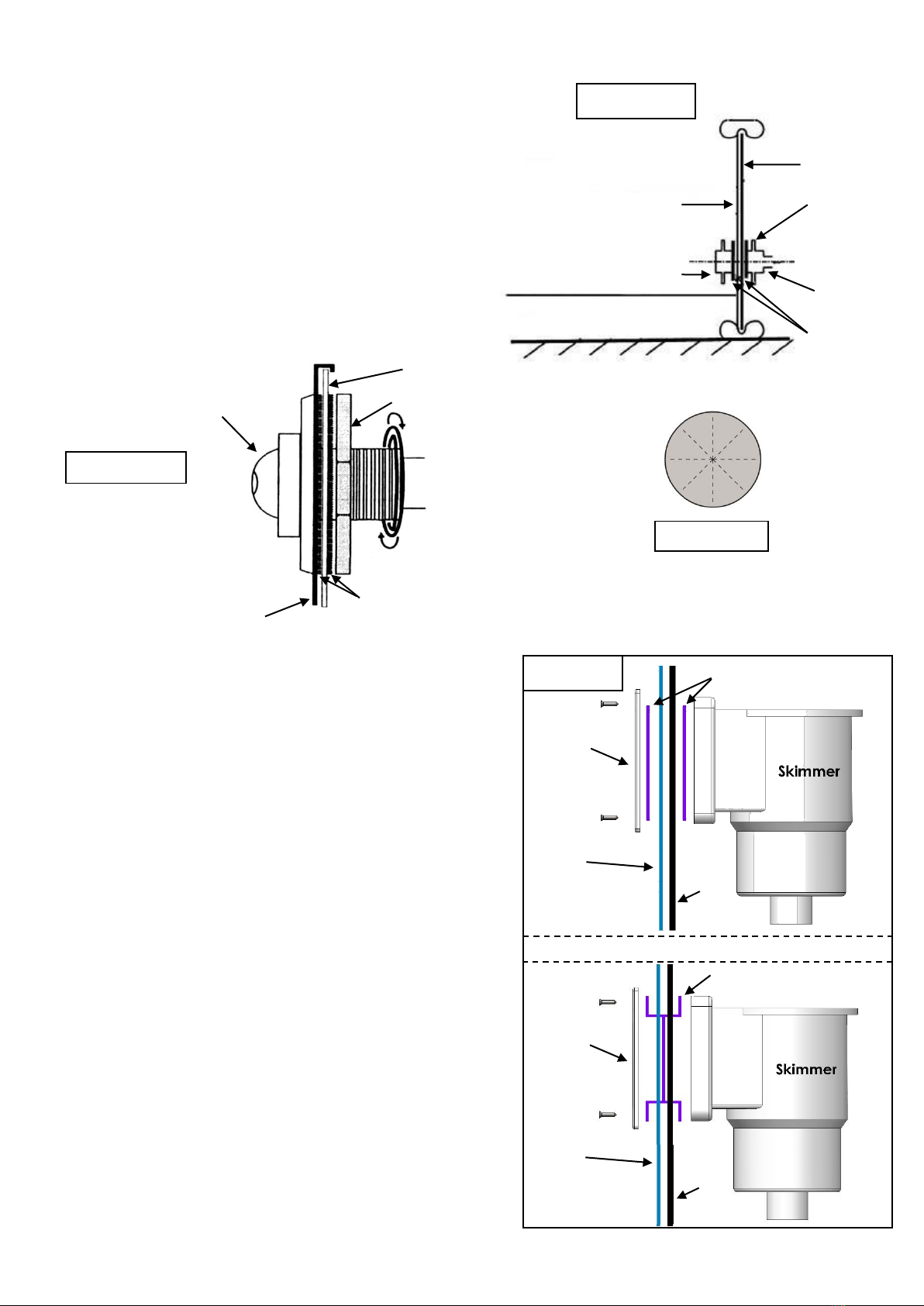 Skimmer

Skimmer