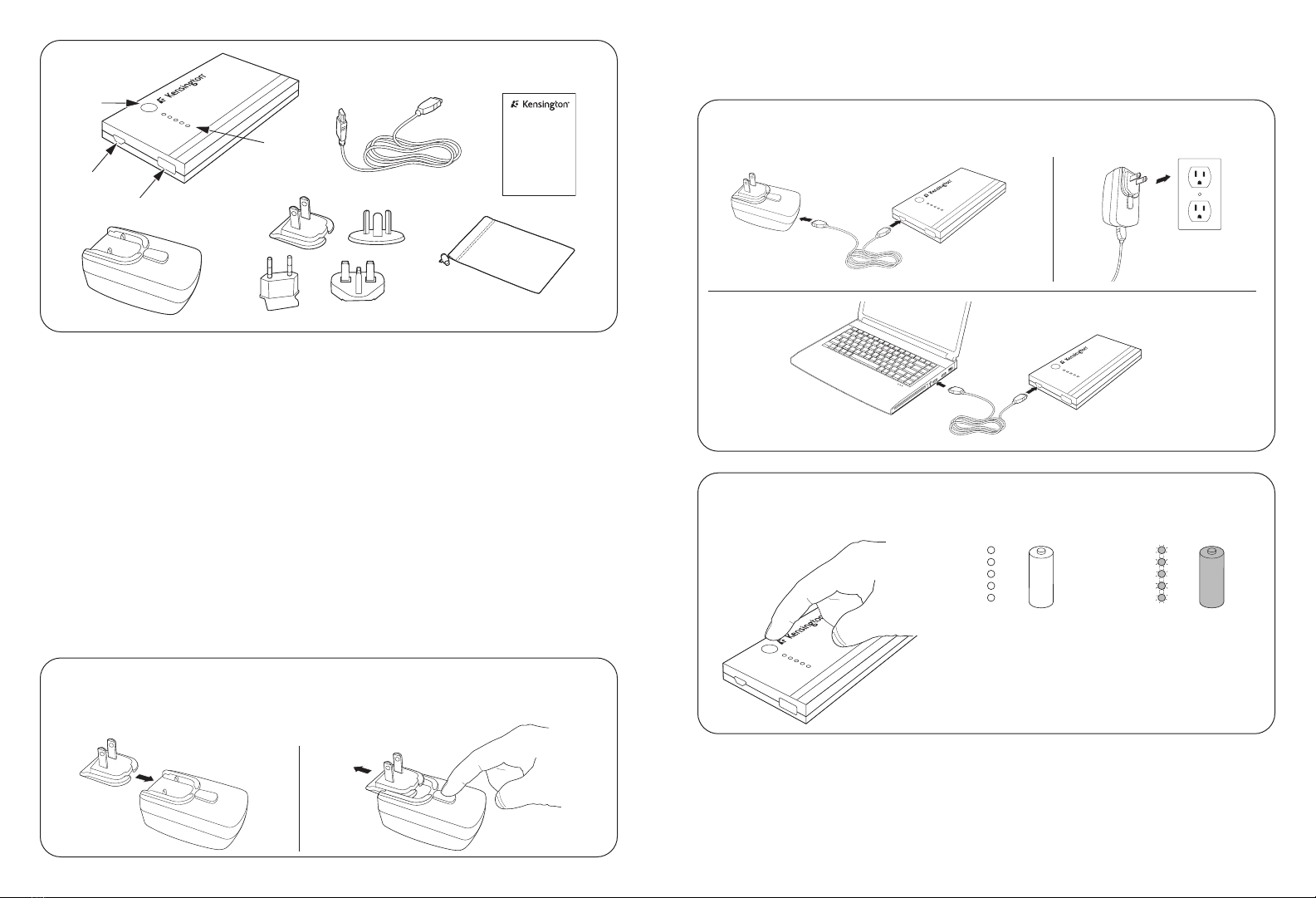 Kensington

Kensington

Kensington

Kensington

Kensington