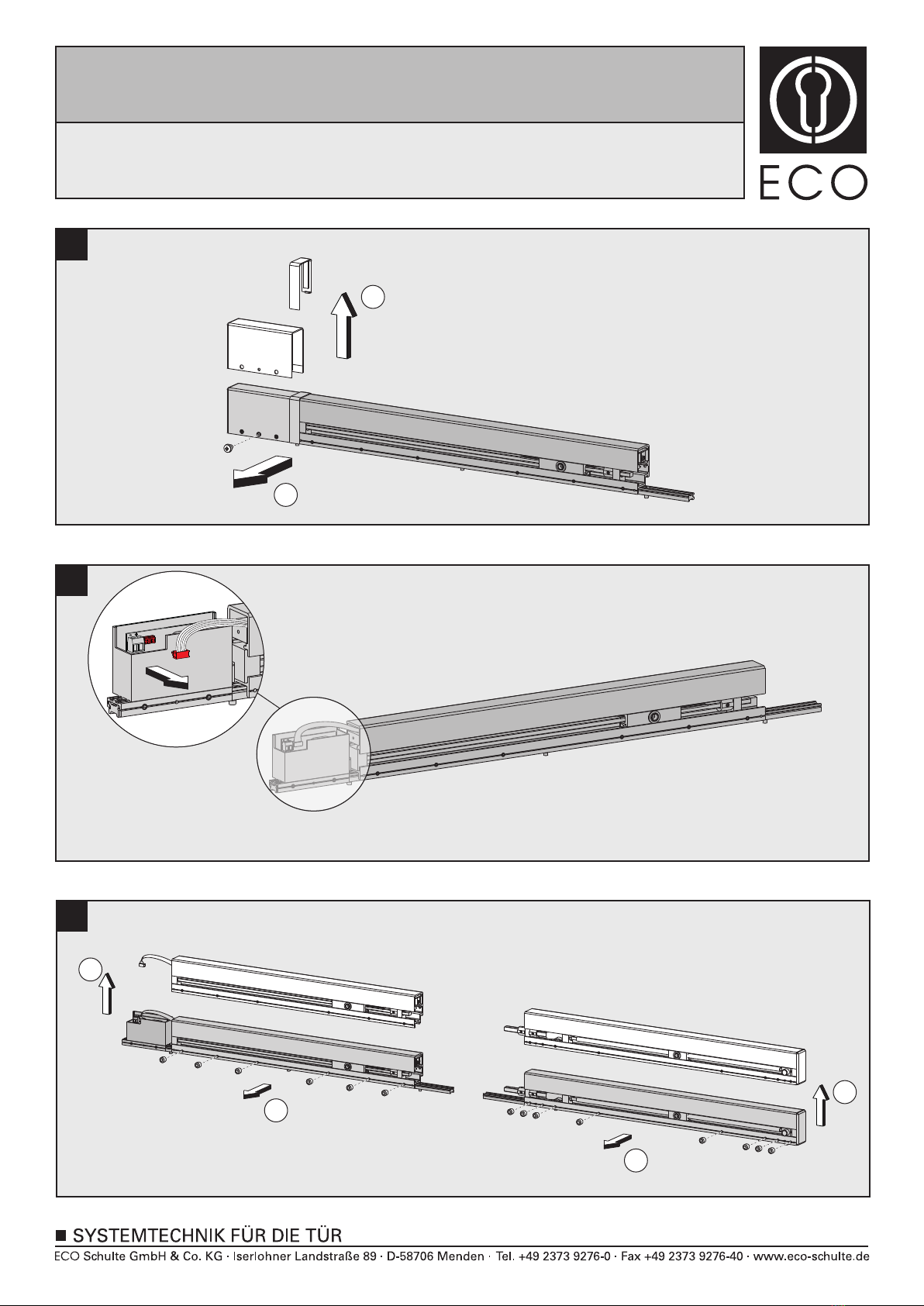 ECO

■ SYSTEMTECHNIK FÜR DIE TÜR
ECO Schulte GmbH & Co. KG · Iserlohner Landstraße 89 · D-58706 Menden · Tel. +49 2373 9276-0 · Fax +49 2373 9276-40 · www.eco-schulte.de