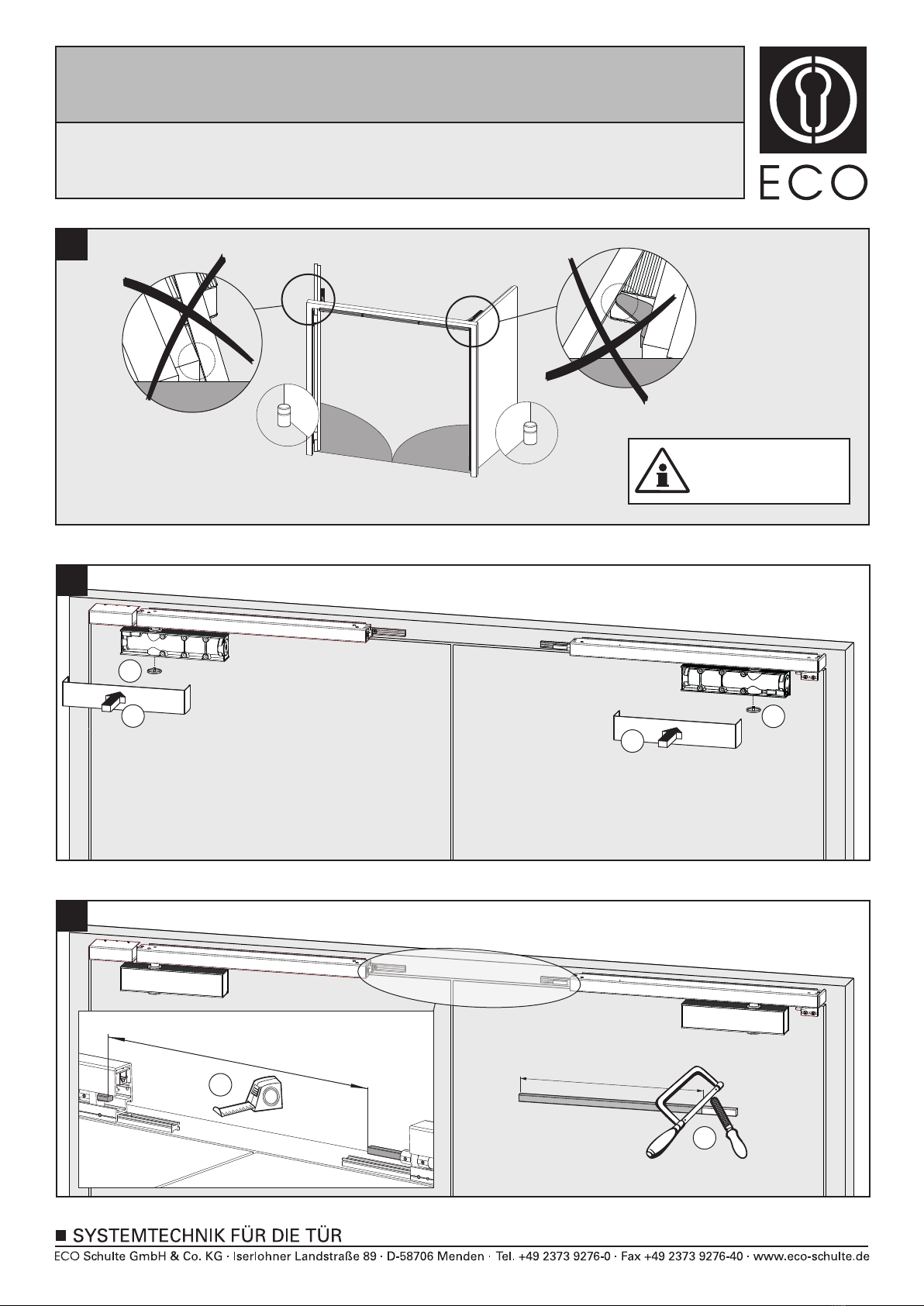 ECO

■ SYSTEMTECHNIK FÜR DIE TÜR
ECO Schulte GmbH & Co. KG · Iserlohner Landstraße 89 · D-58706 Menden · Tel. +49 2373 9276-0 · Fax +49 2373 9276-40 · www.eco-schulte.de