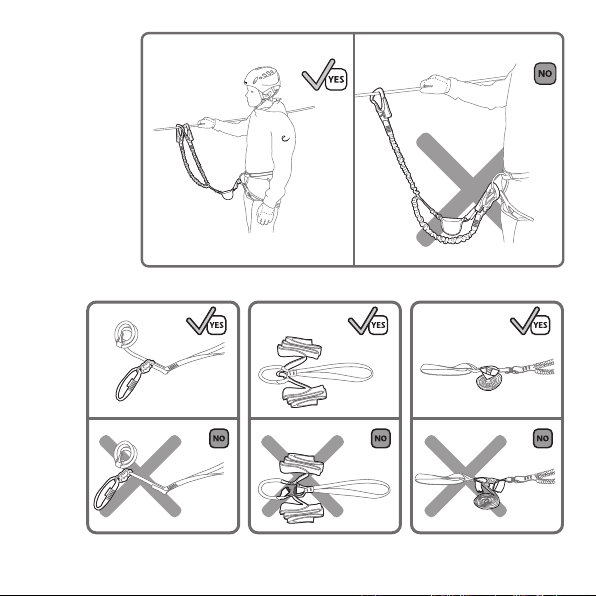 YES

NO

YES

YES

YES

NO

NO

NO