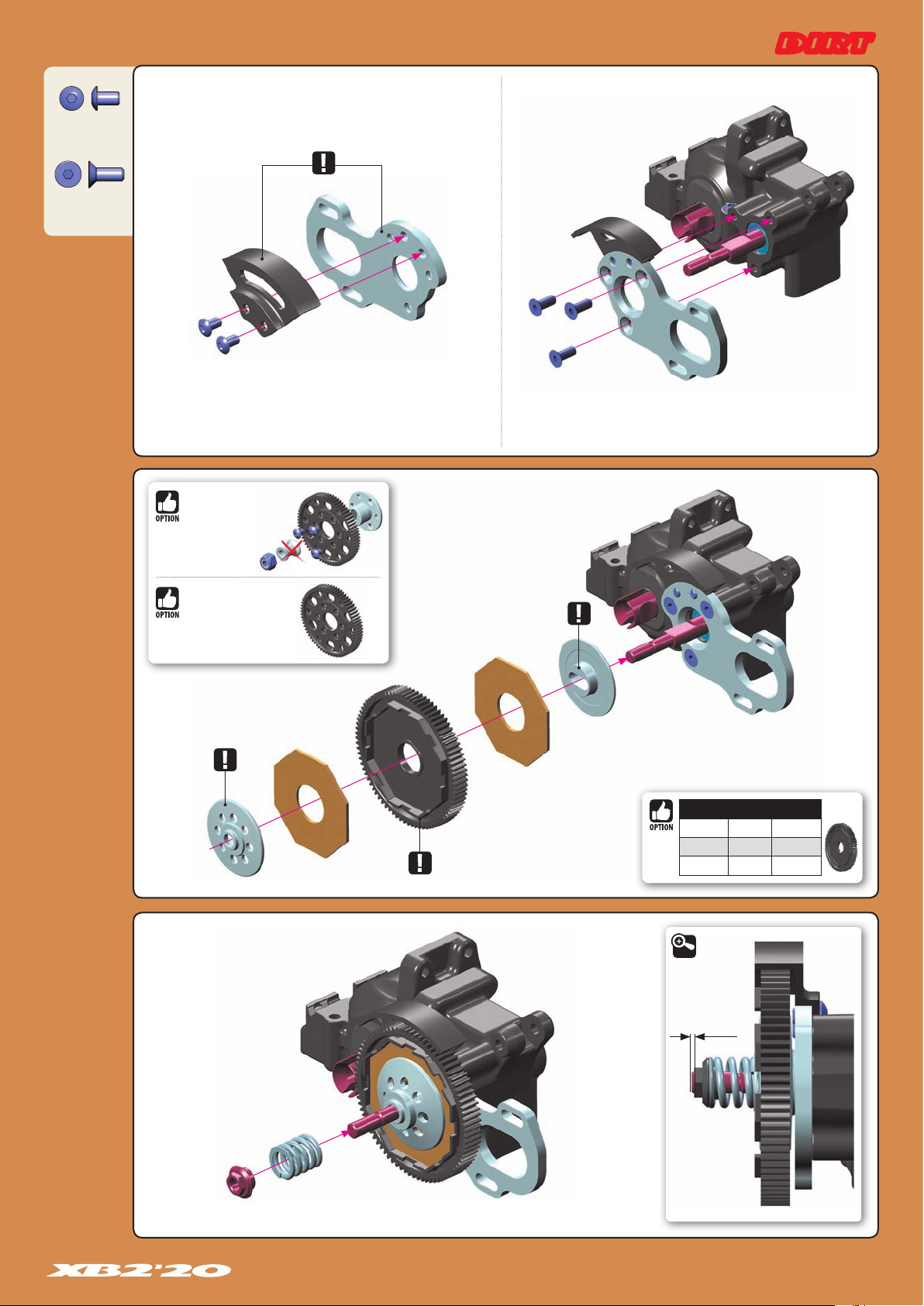 DIRT

OPTION

OPTION

OPTION

XB2'20