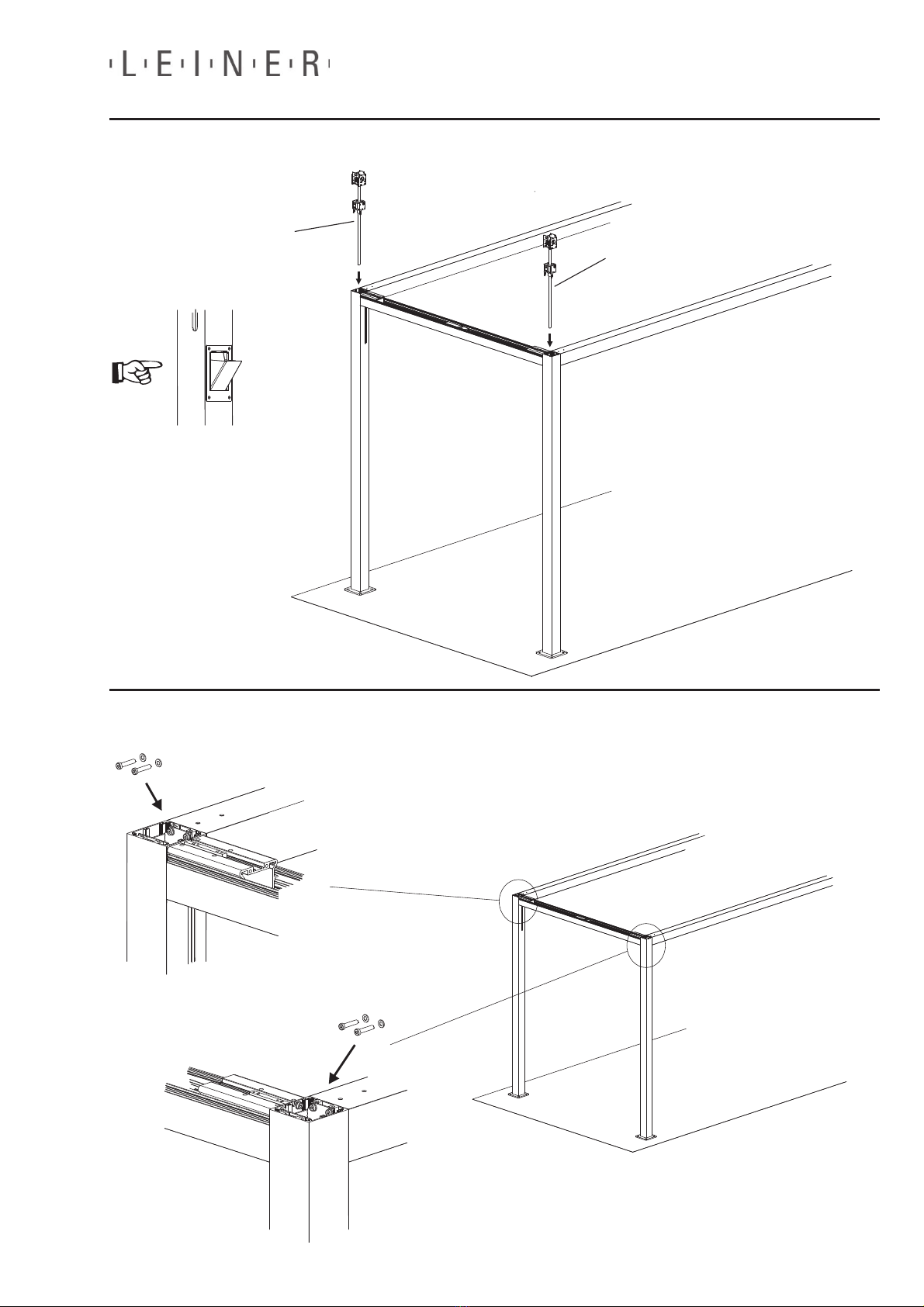 LEINER