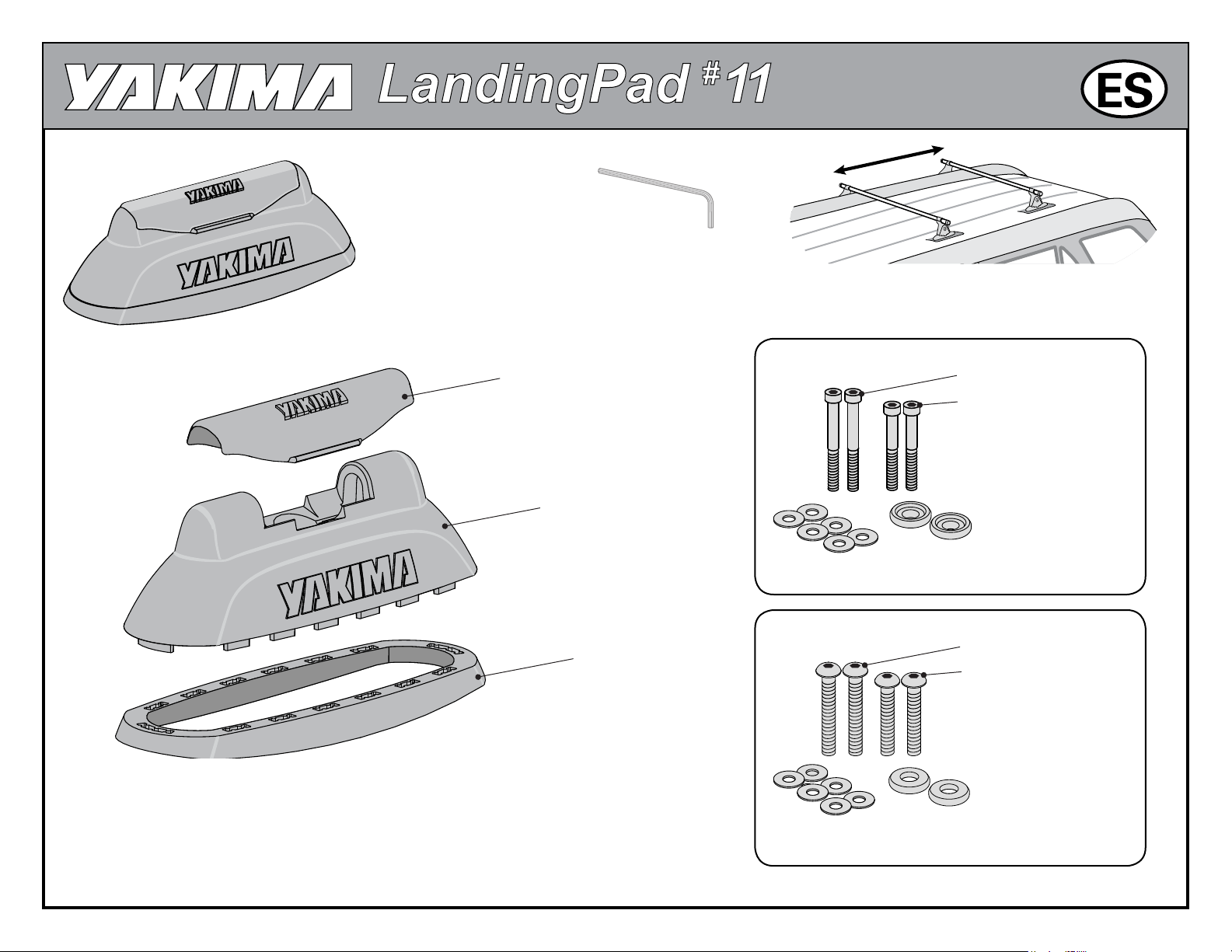 YAKIMA LandingPad #11

ES

YAKIMA

YAKIMA

YAKIMA

YAKIMA