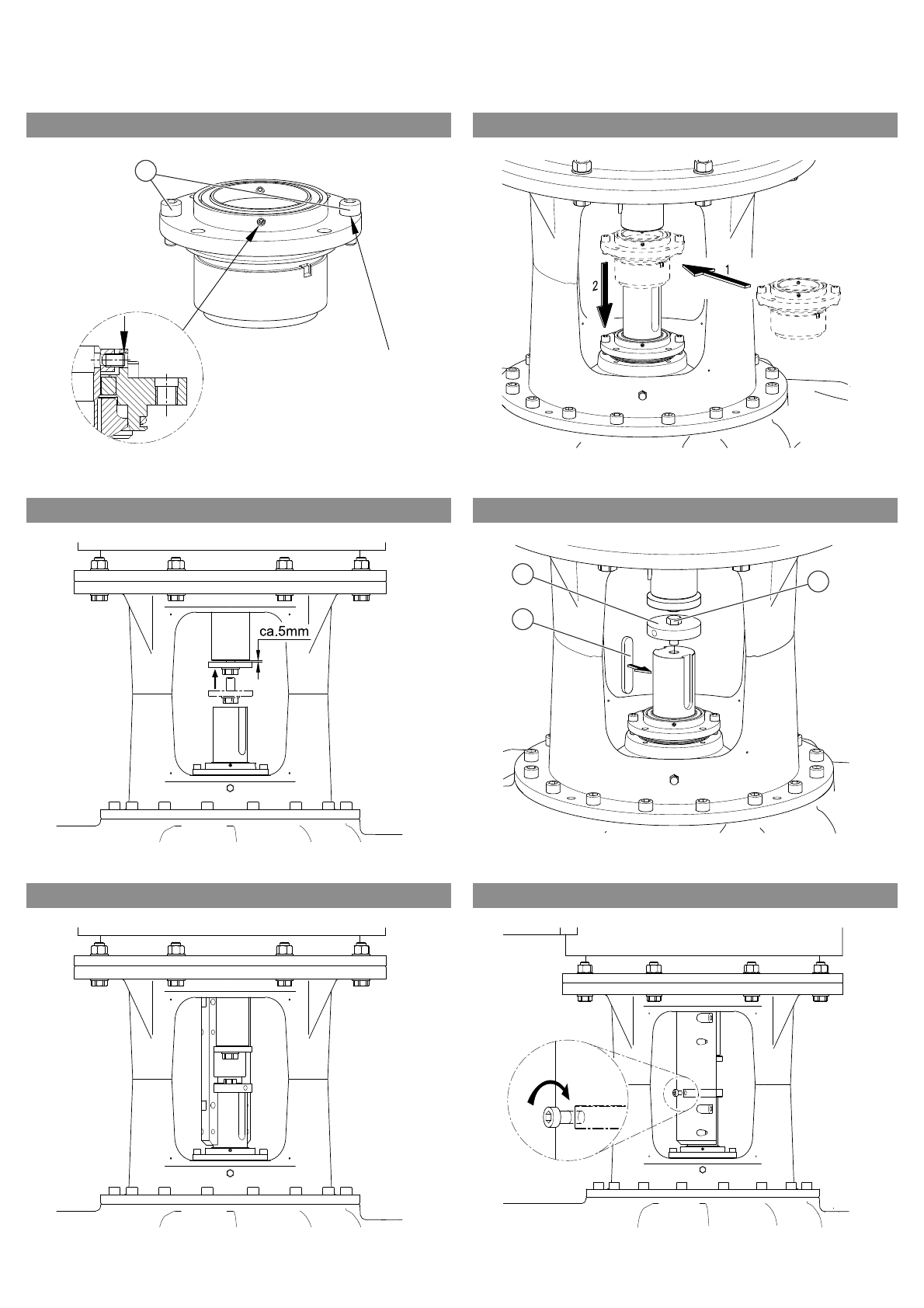 1

2

ca.5mm