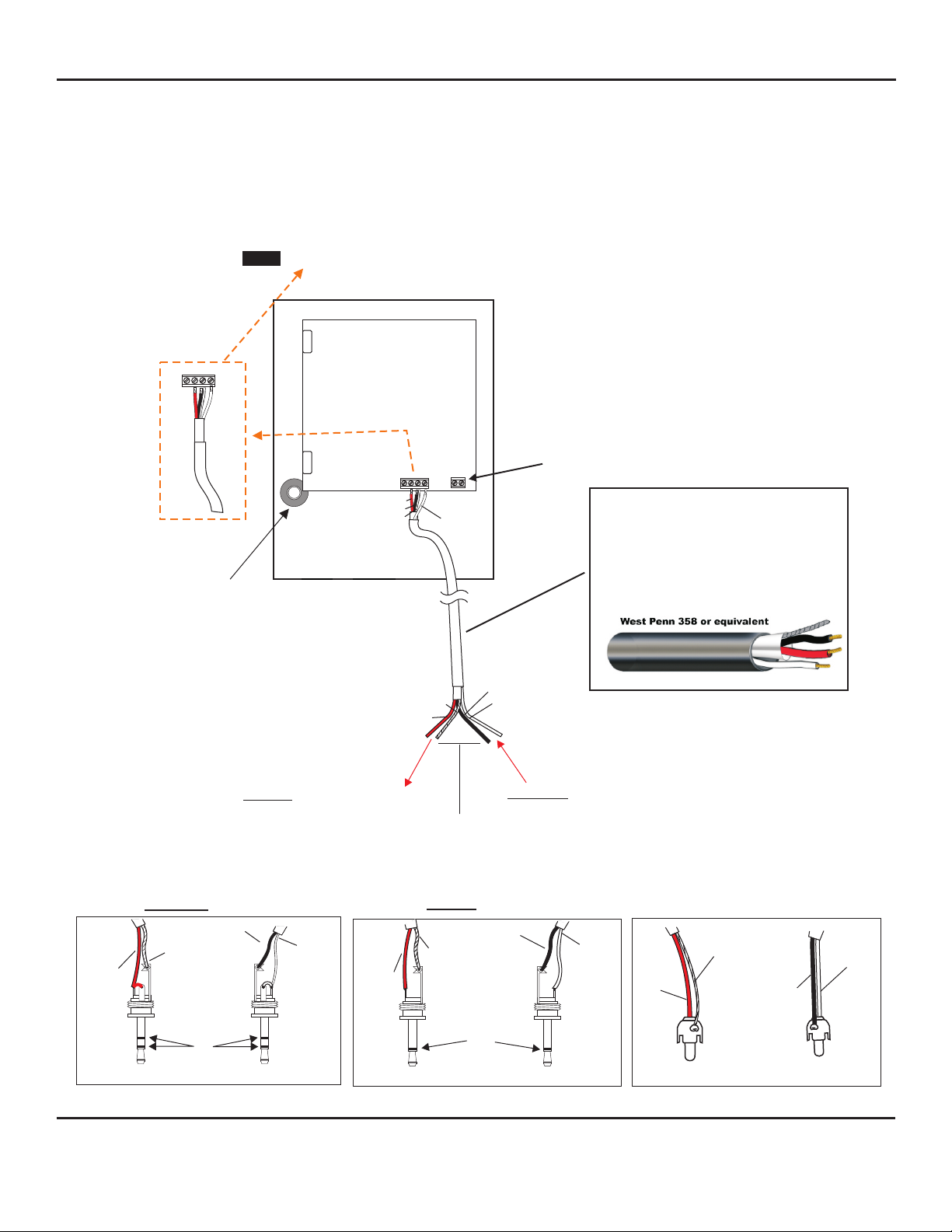 West Penn 358 or equivalent