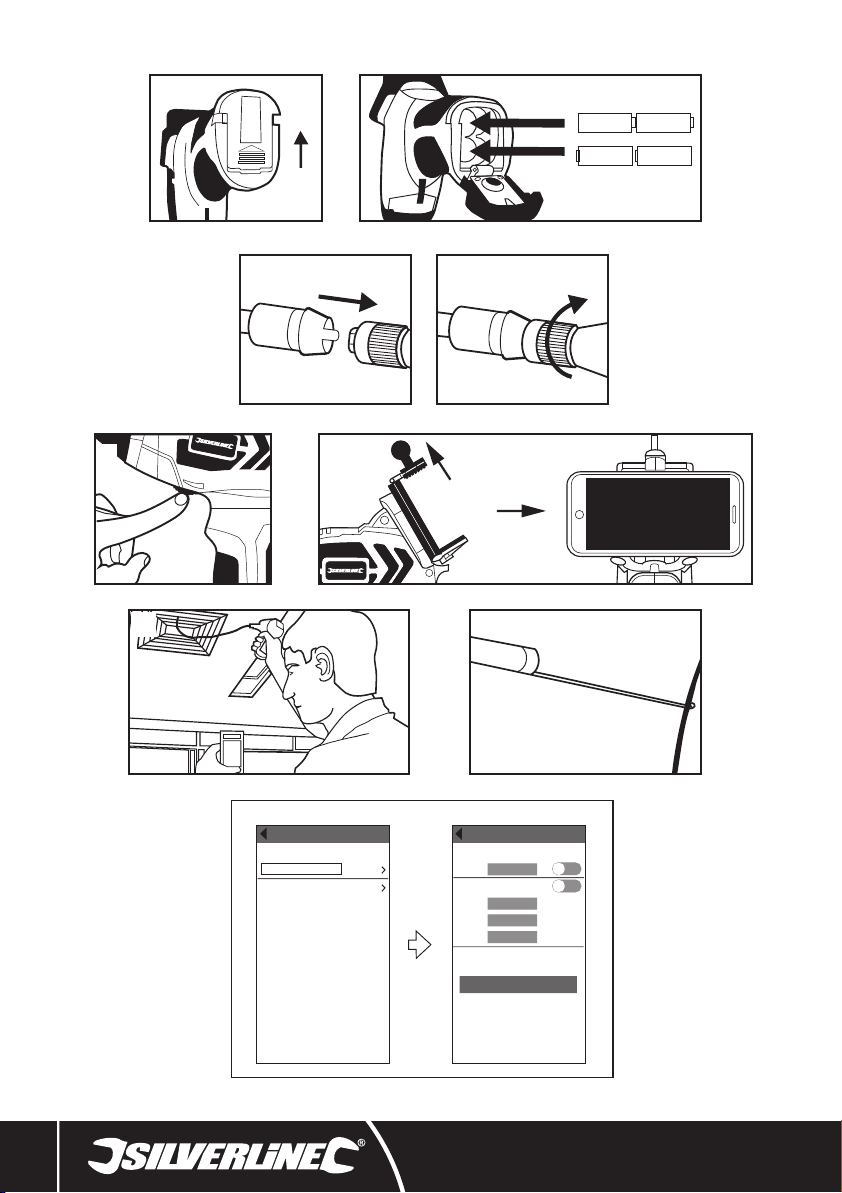 SILVERLINE®