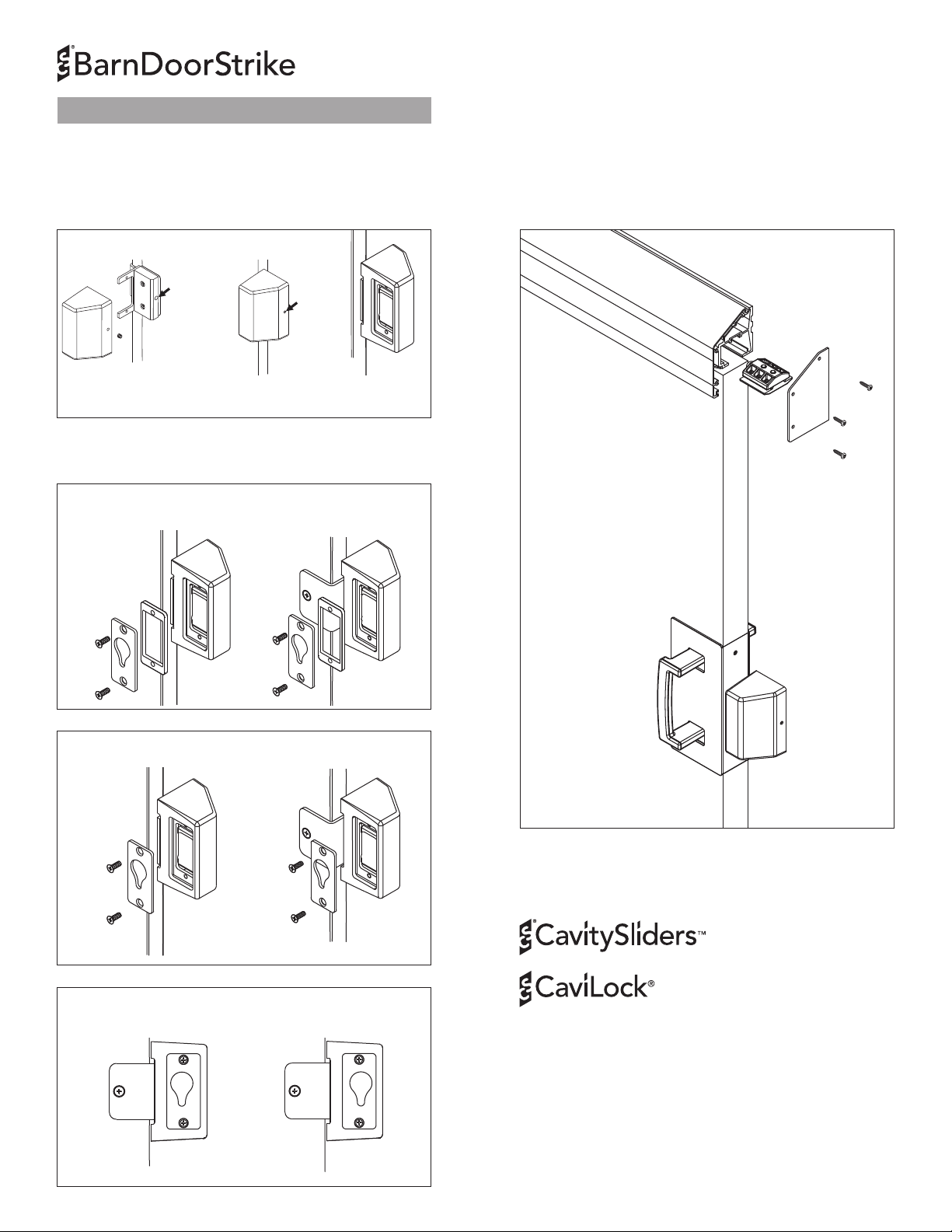 BarnDoorStrike

CavitySliders™

CaviLock®