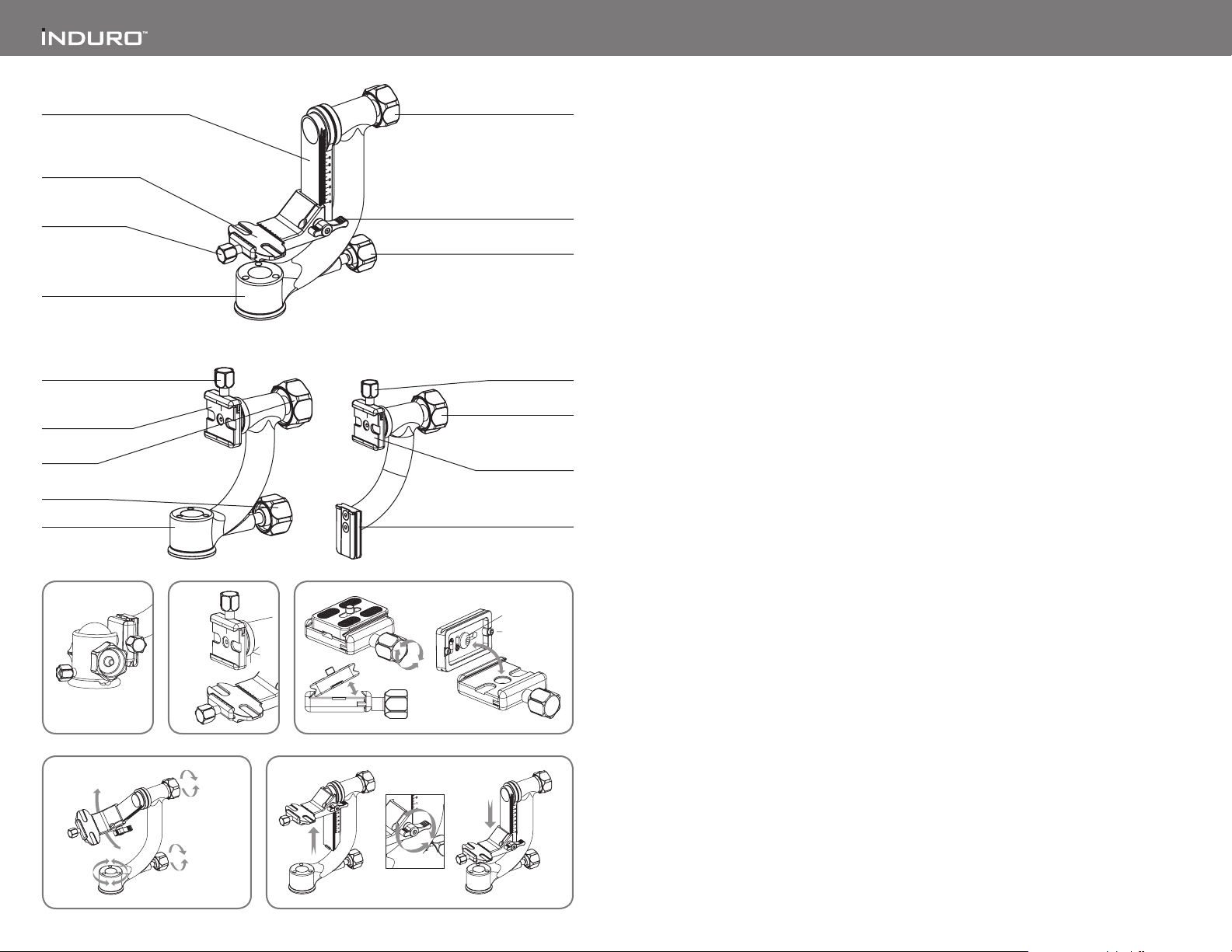 INDURO™