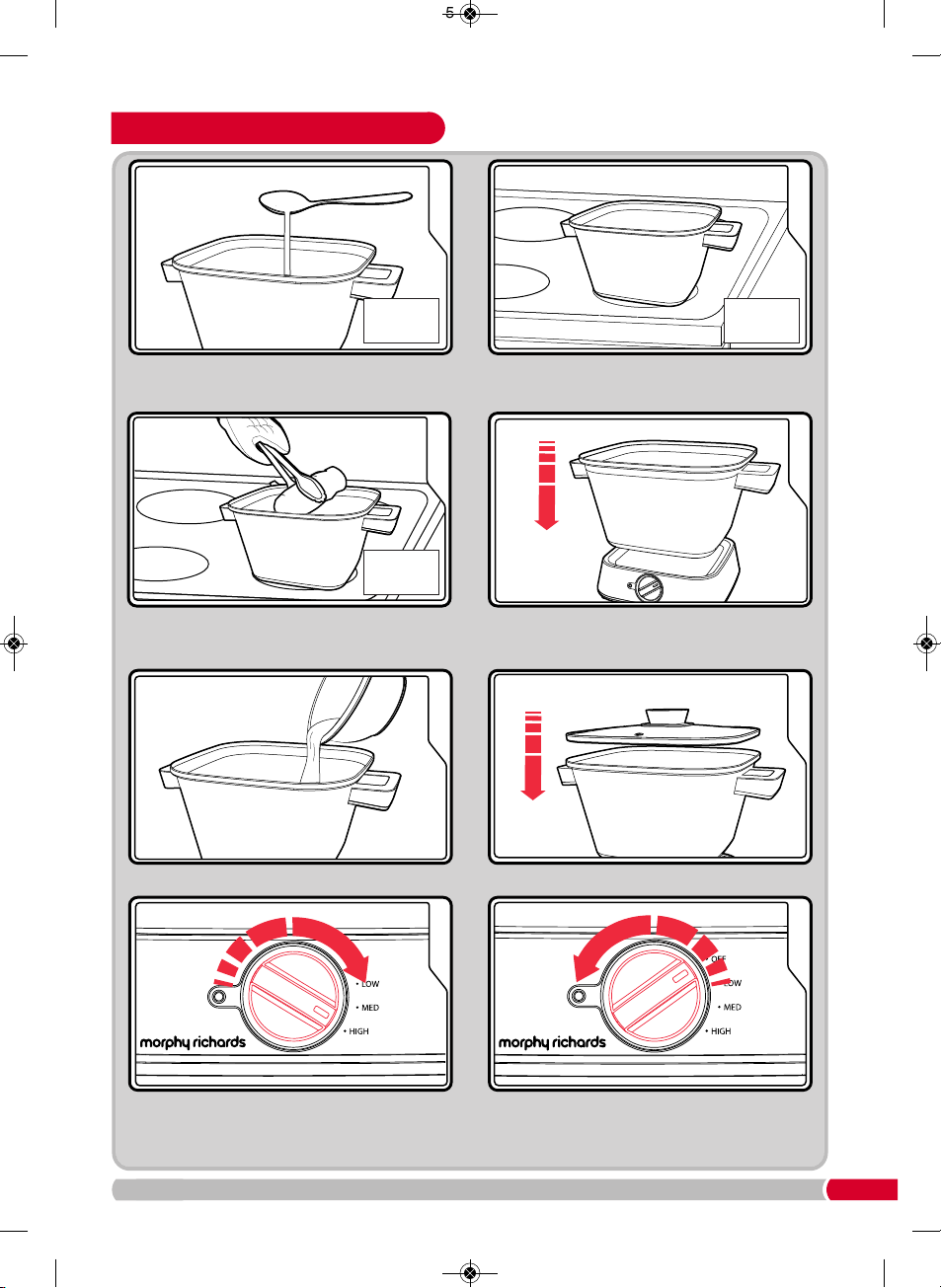 5

LOW
MED
HIGH
morphy richards

OFF
LOW
MED
HIGH
morphy richards