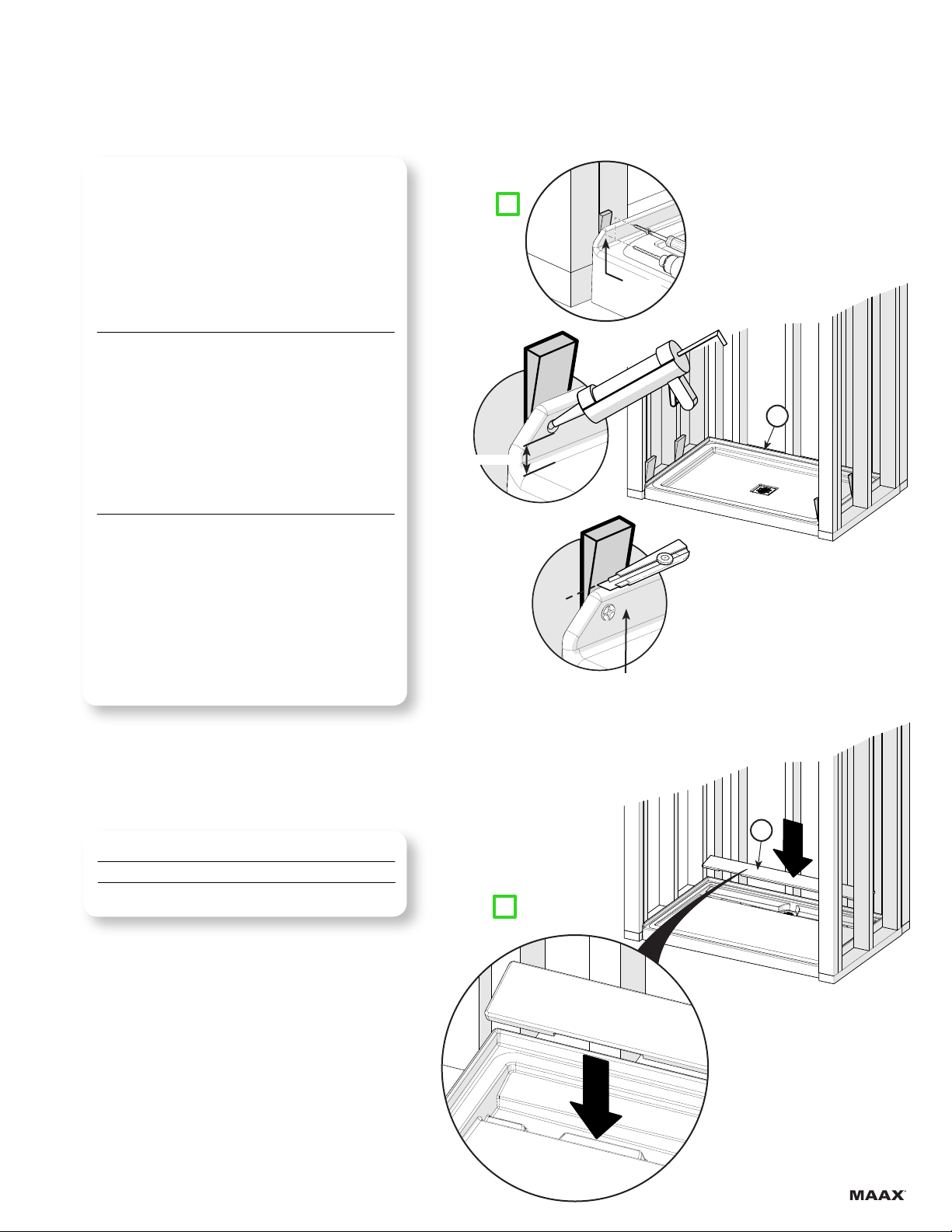 MAAX