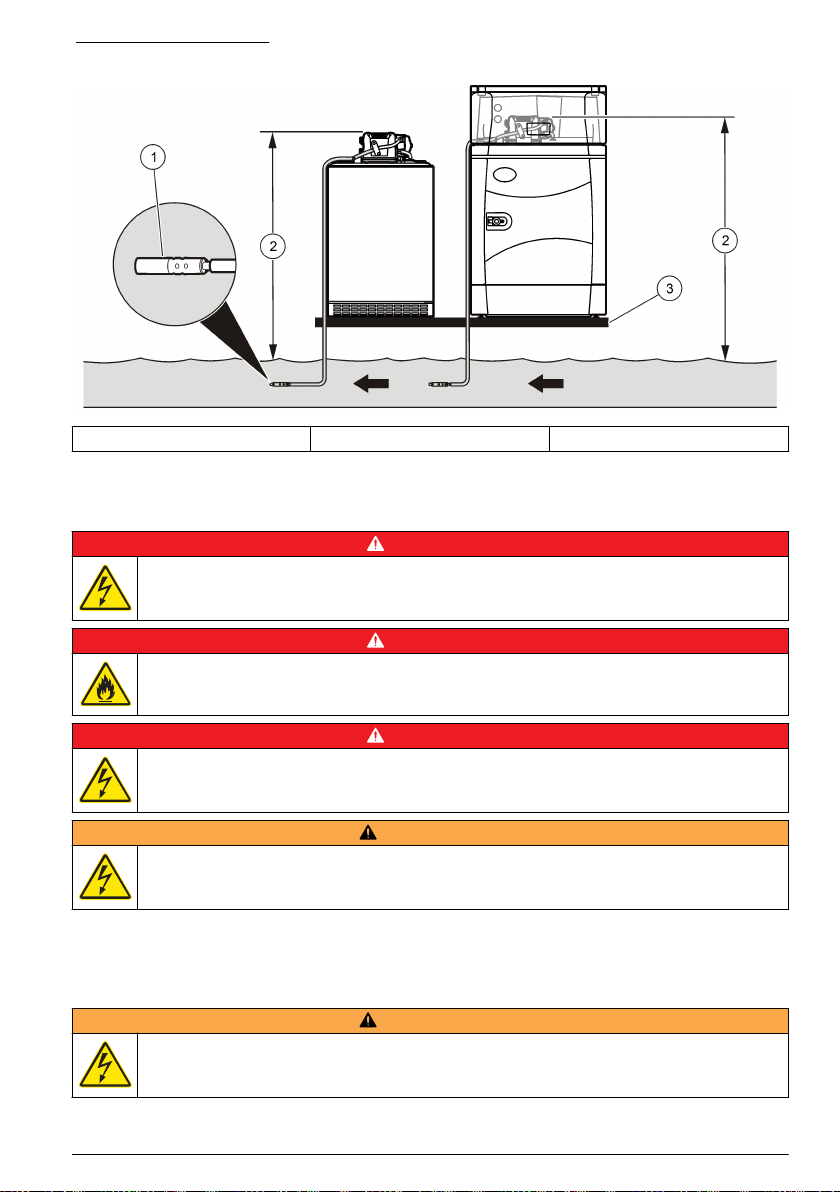 1

2

2

3