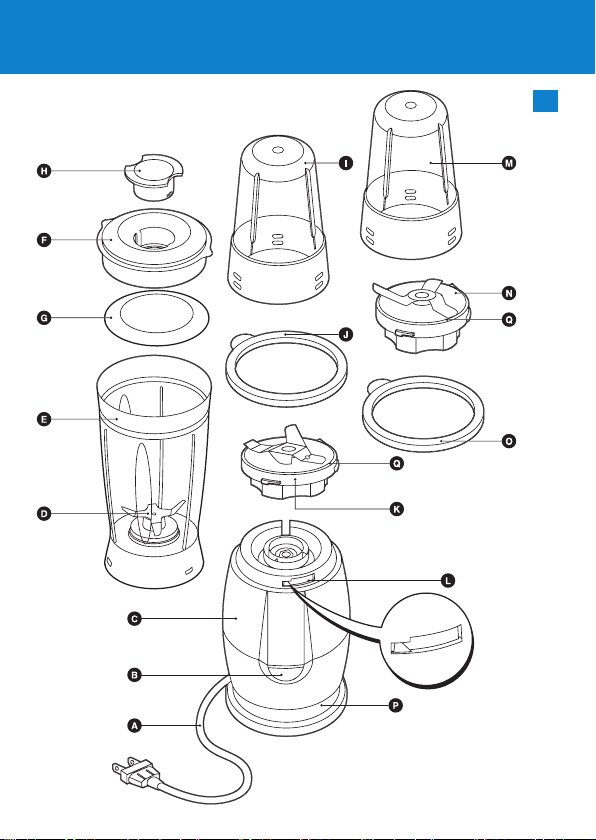 H
F
G
E
D
C
B
A
I
J
Q
K
L
P
M
N
Q
O