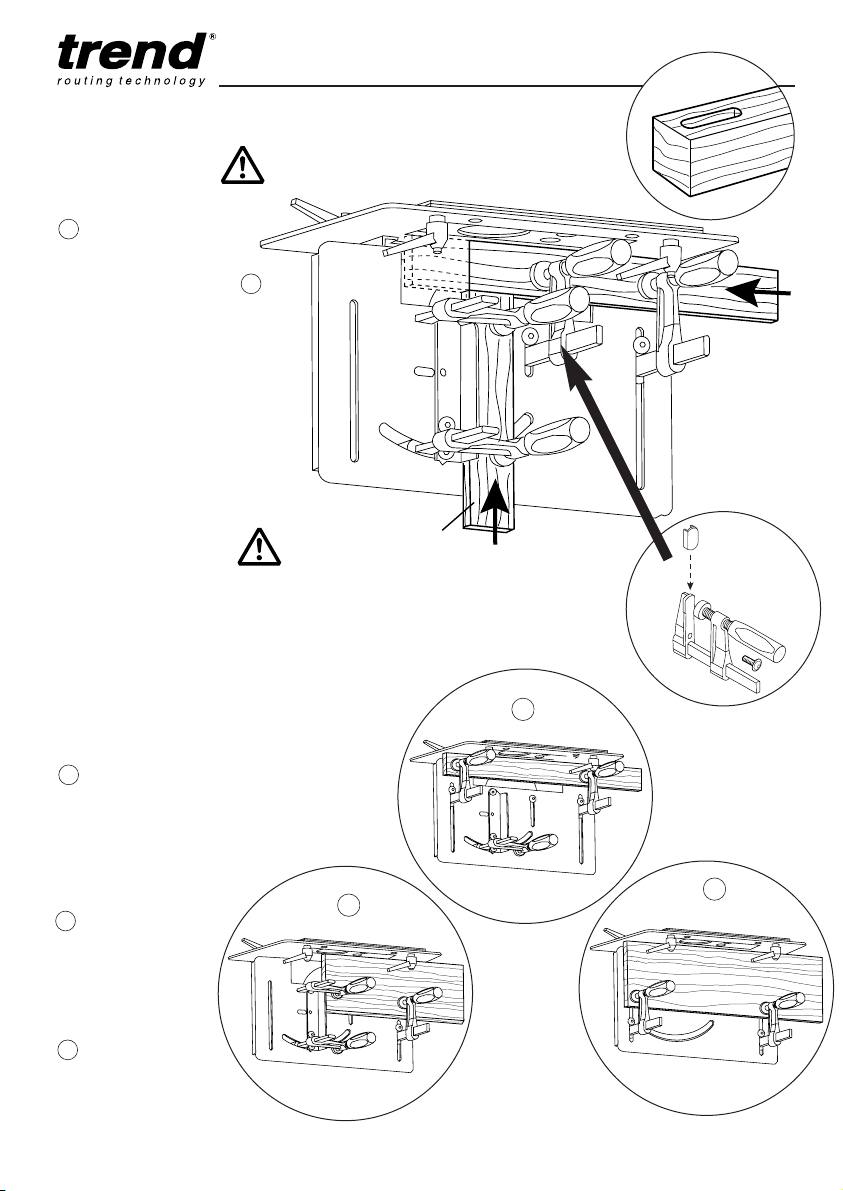 trend®
routing technology