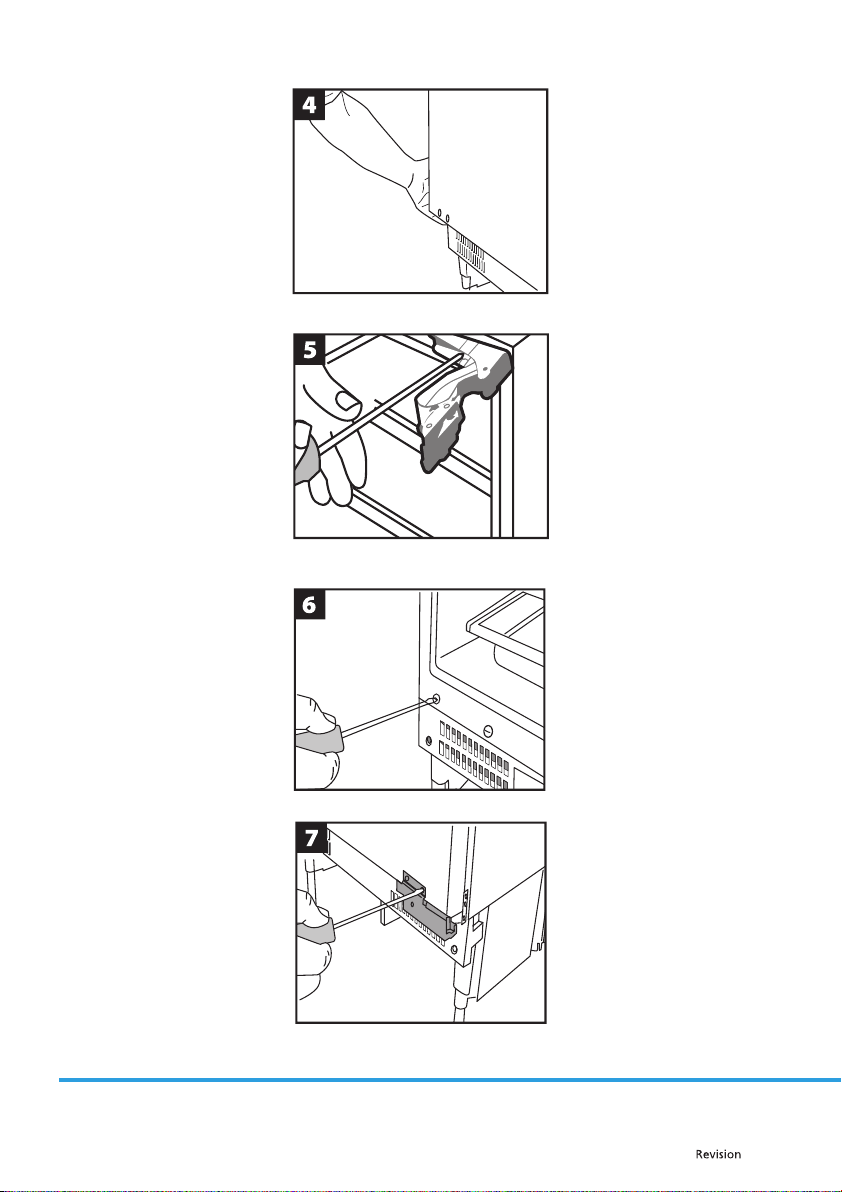 4

5

6

7

Revision