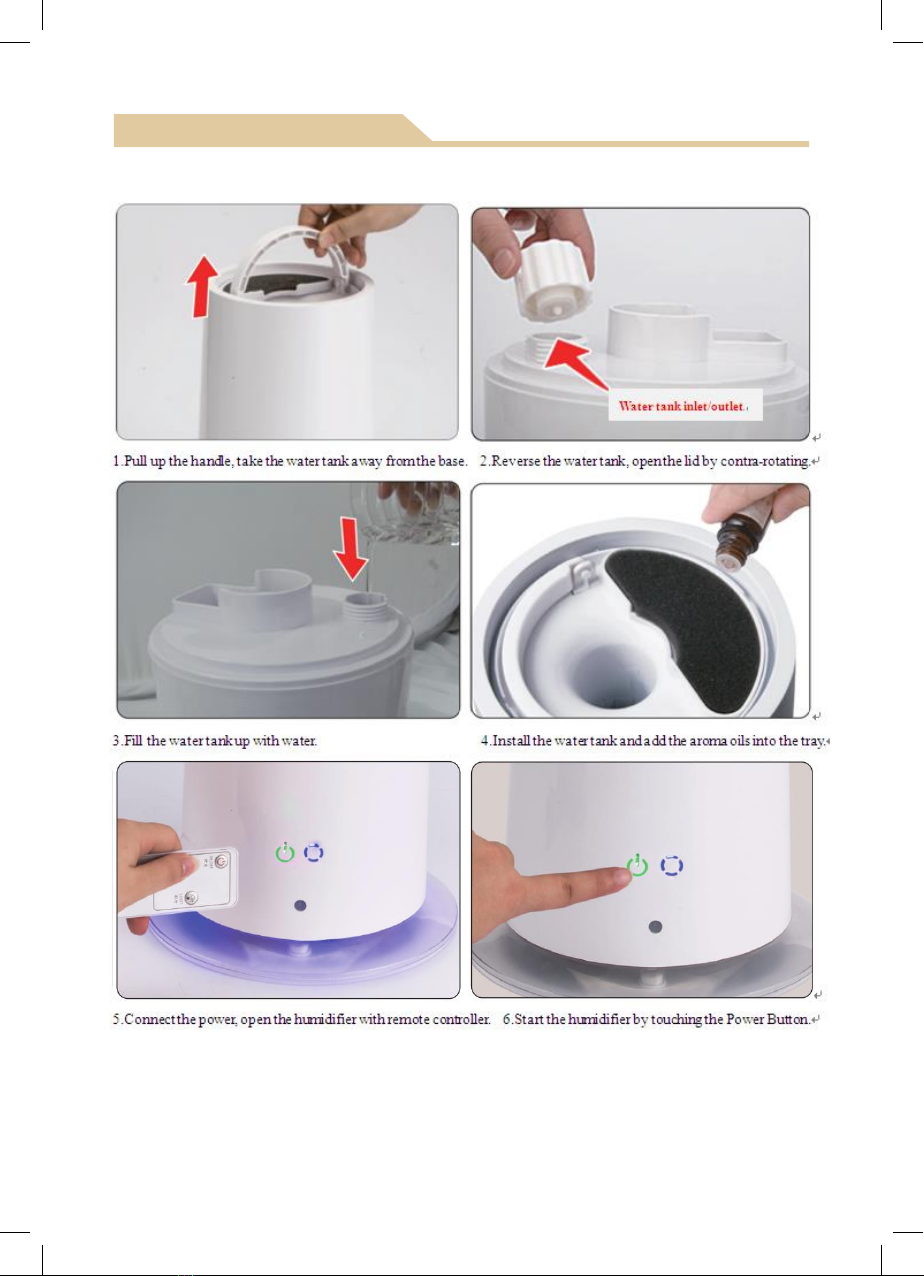 Water tank inlet/outlet.

1.Pull up the handle, take the water tank away from the base.

2.Reverse the water tank, open the lid by contra-rotating.

3.Fill the water tank up with water.

4.Install the water tank and add the aroma oils into the tray.

5.Connect the power, open the humidifier with remote controller.

6.Start the humidifier by touching the Power Button.