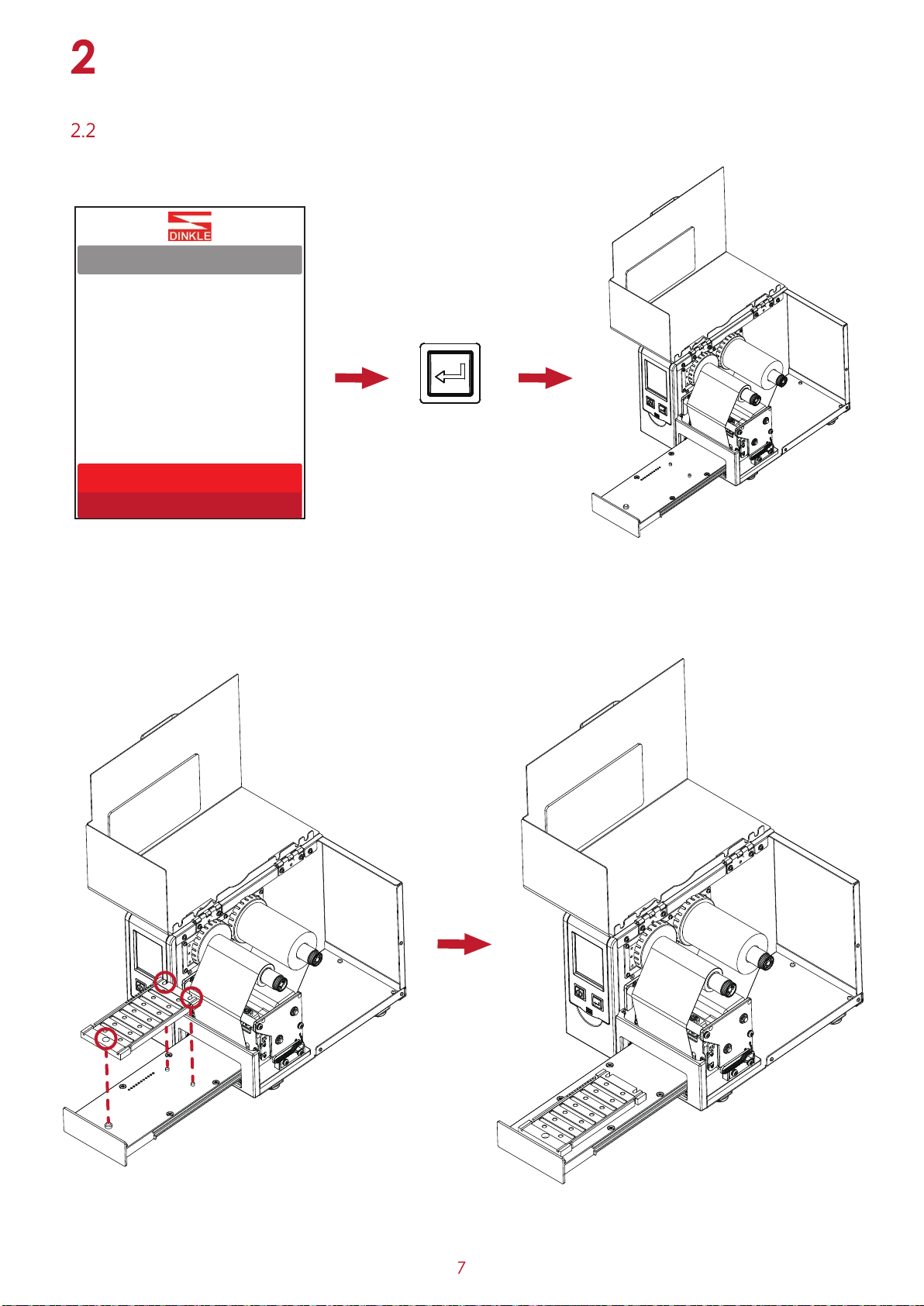 2

2.2

DINKLE

7