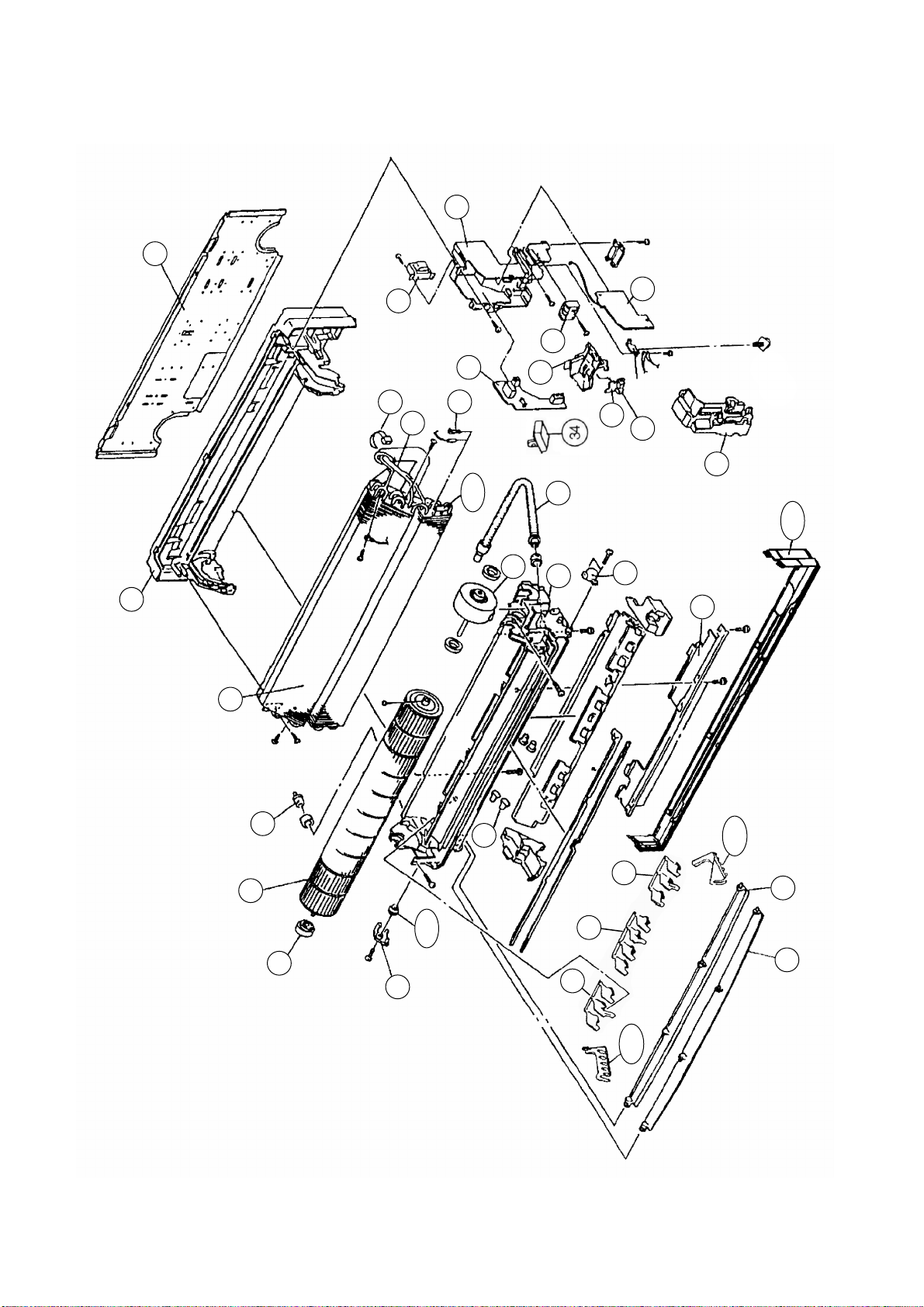 34