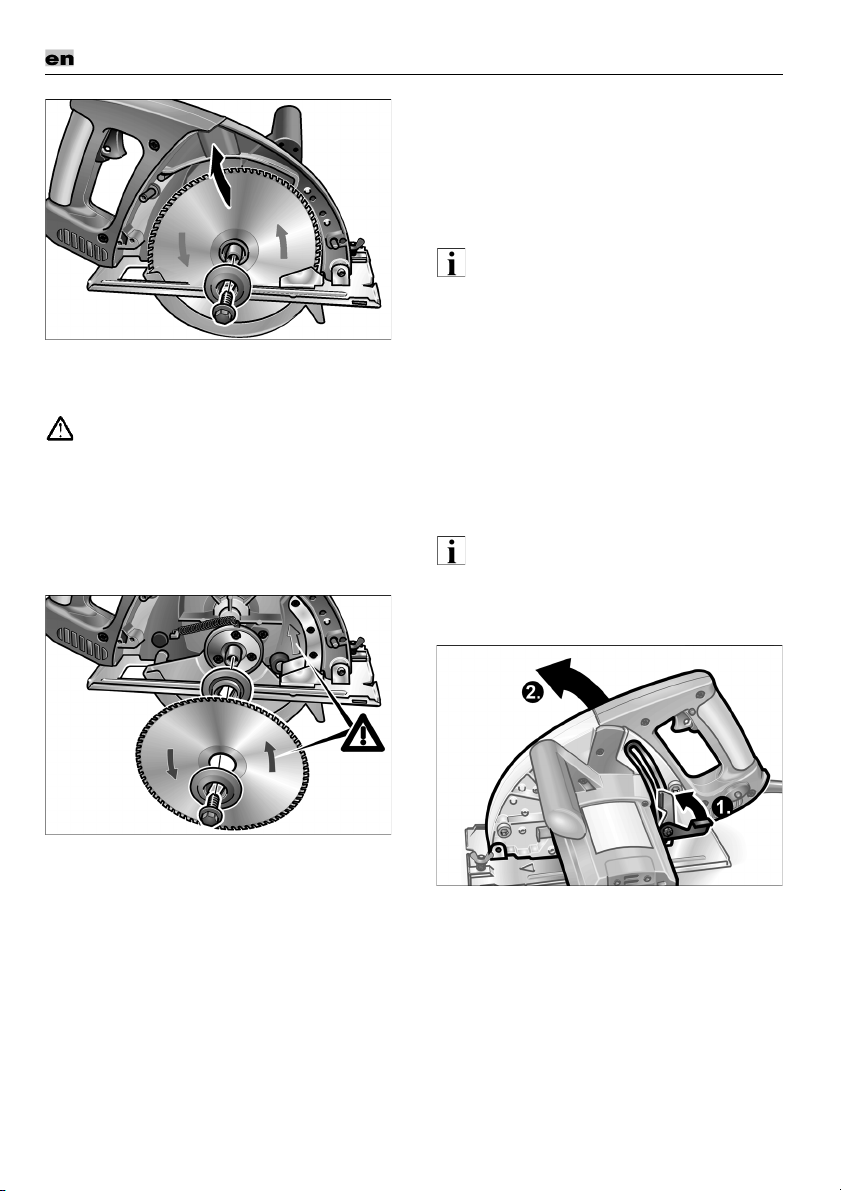 en

2.

1.