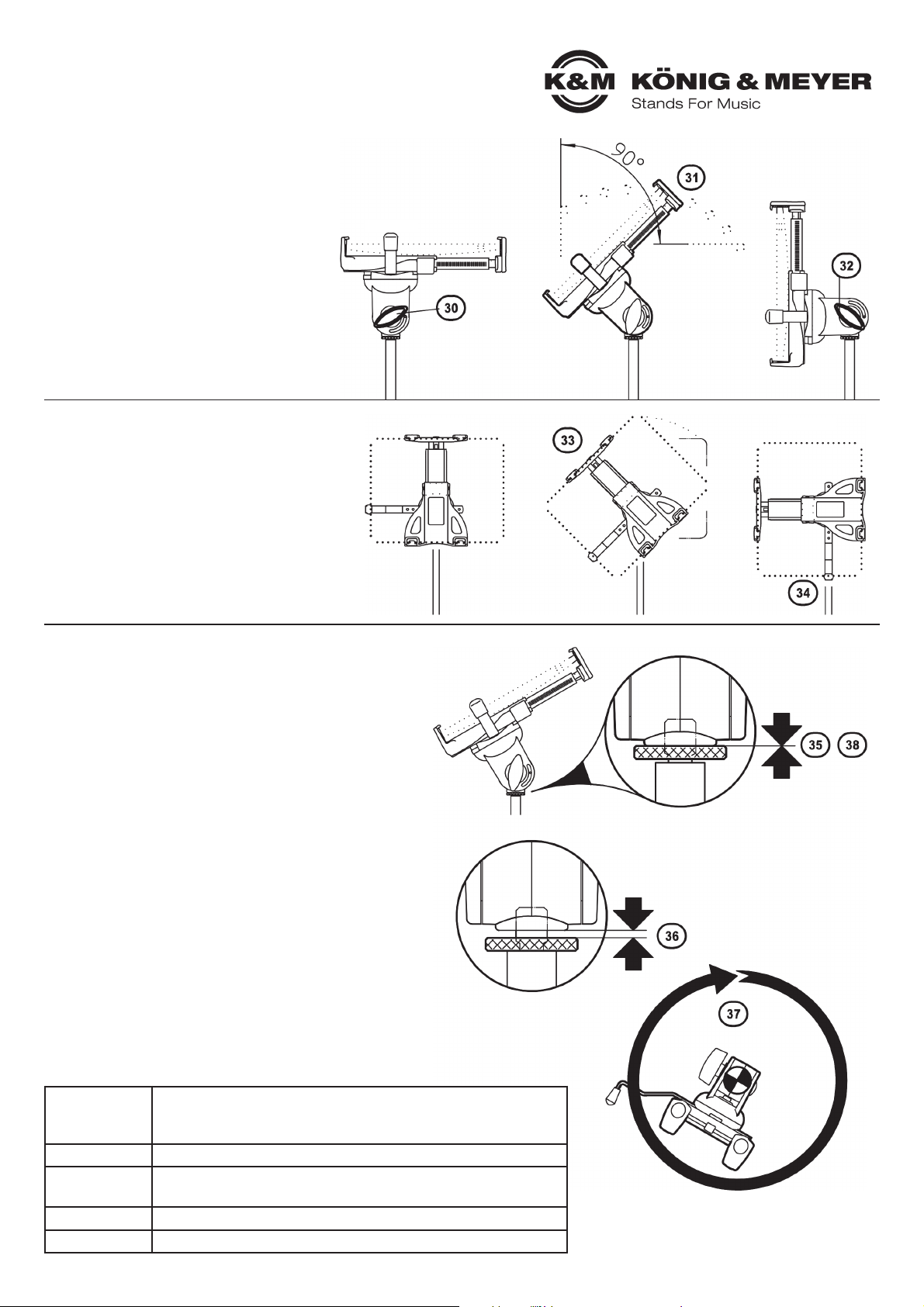 K&M KÖNIG & MEYER
Stands For Music

90°

31

30

32

33

34

35 38

36

37