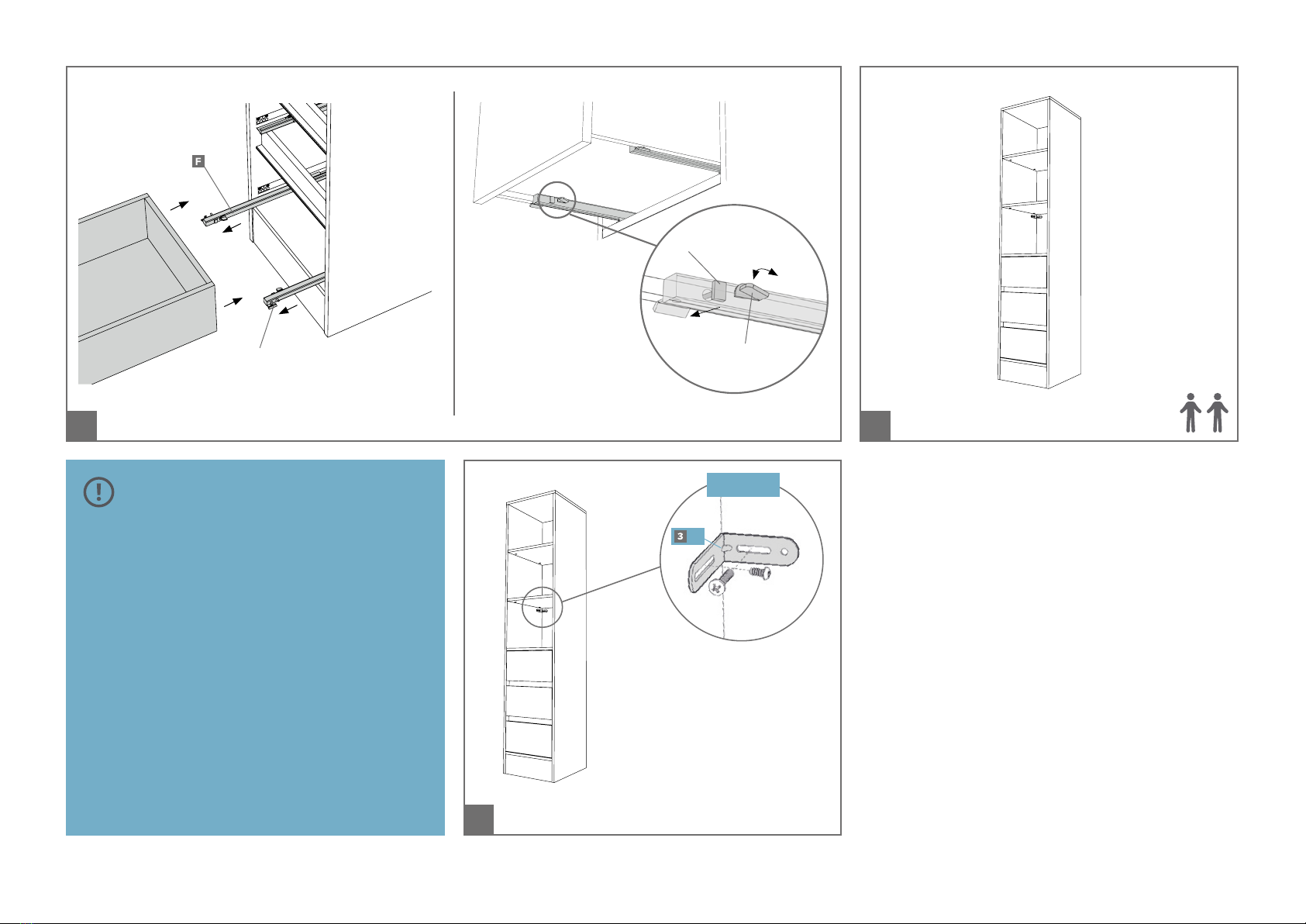 F

3