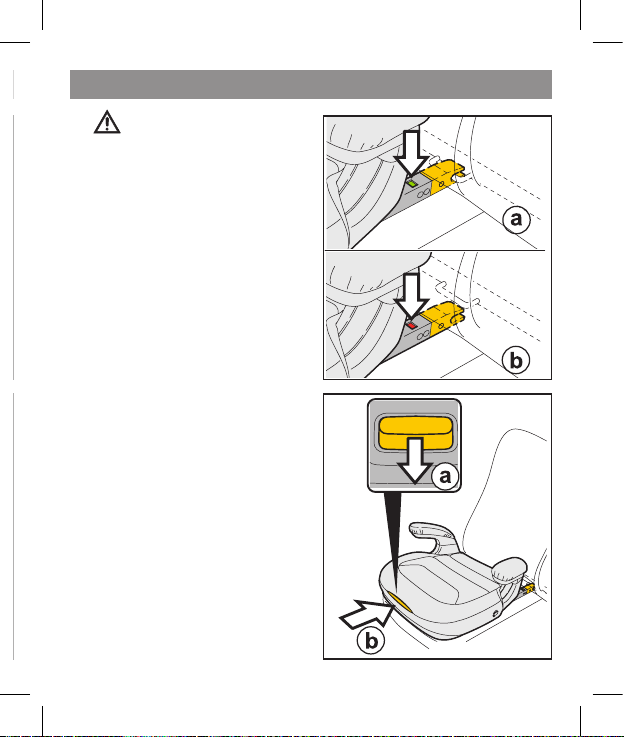 a

b

a

b