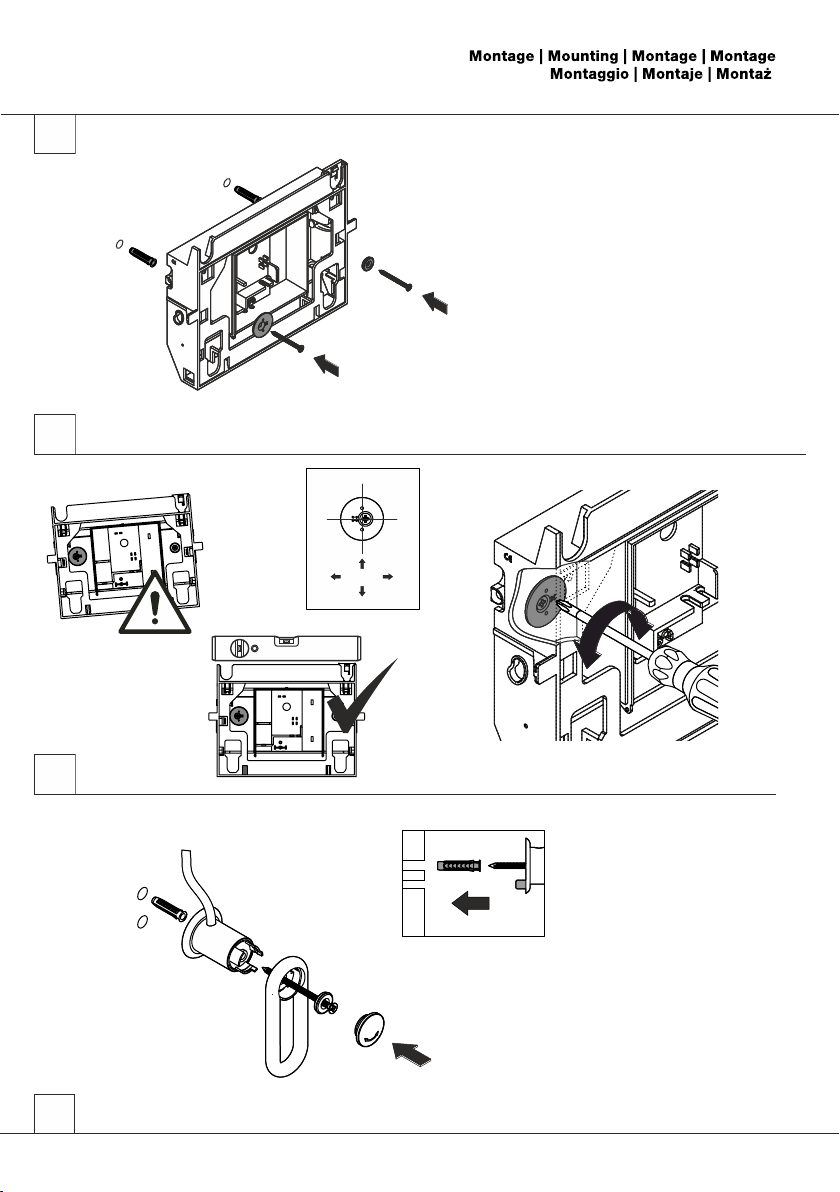 Montage | Mounting | Montage | Montage
Montaggio | Montaje | Montaż