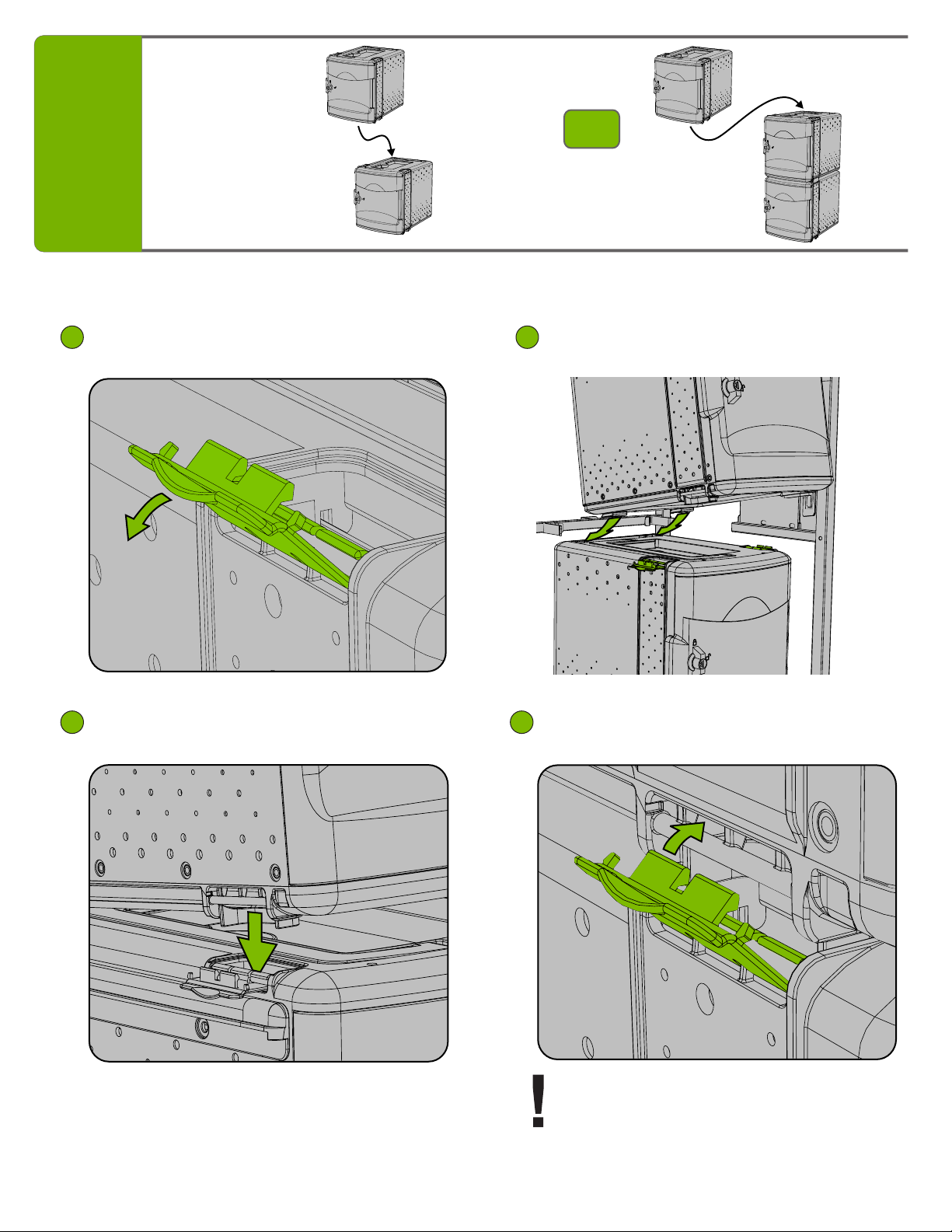 !