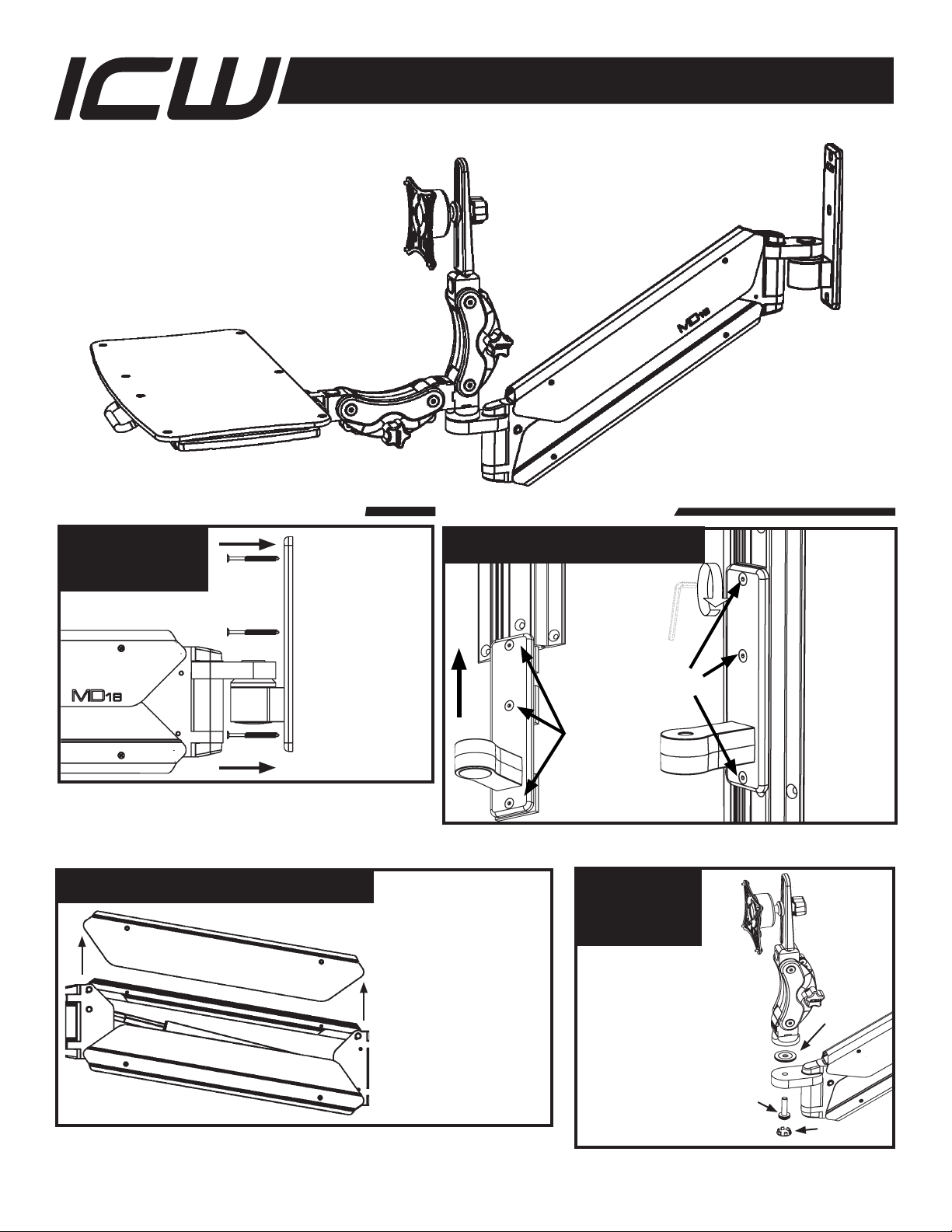 ICW

MD18

MD18