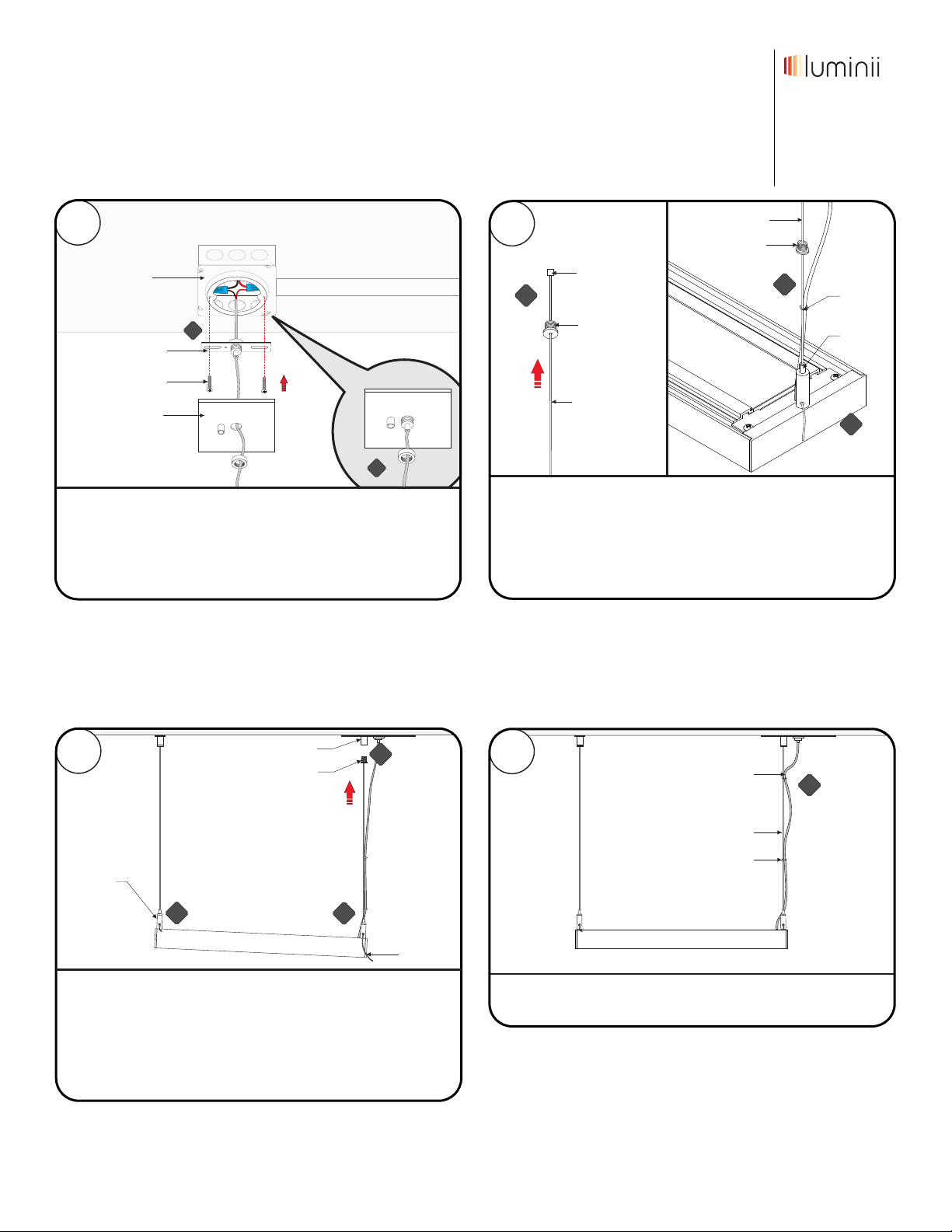 luminii