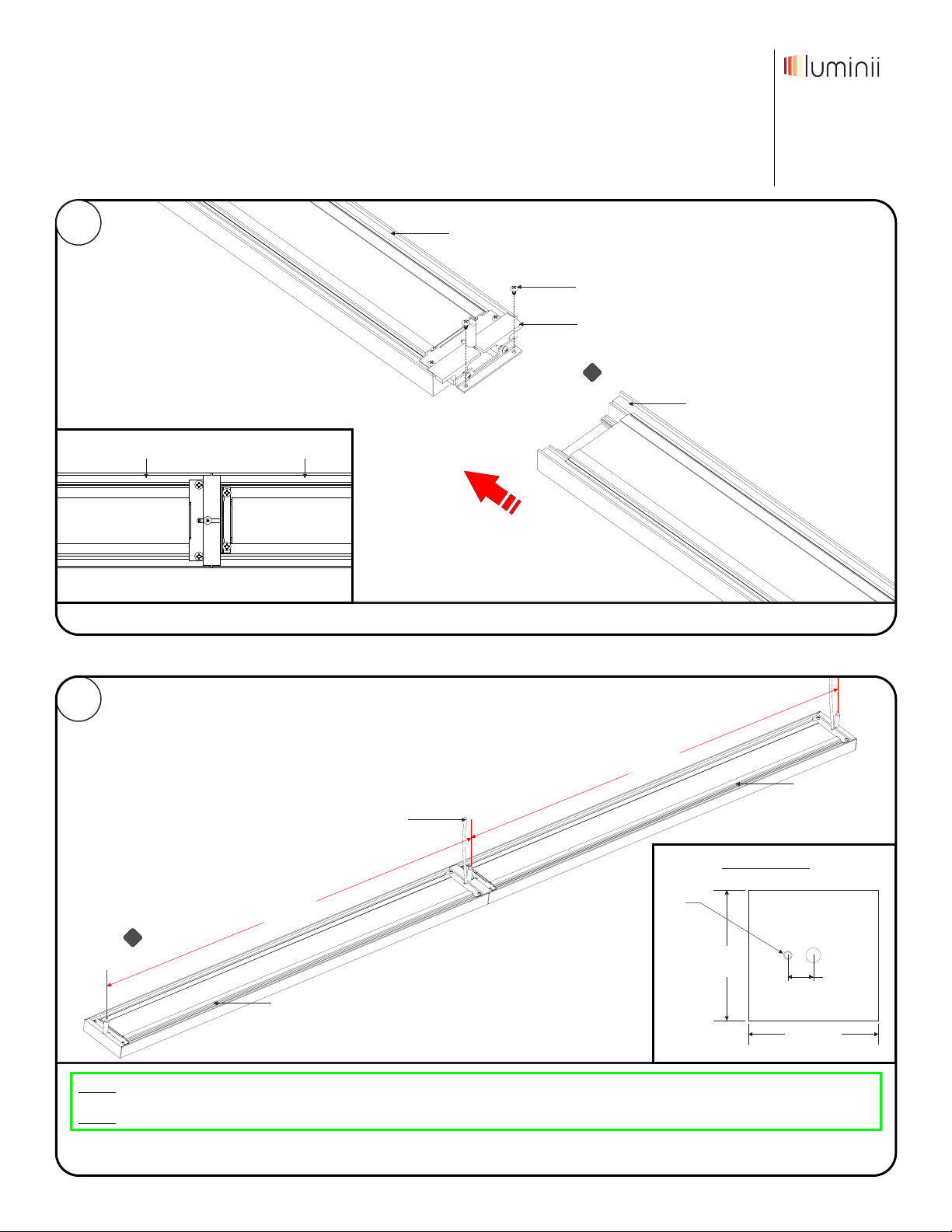 luminii