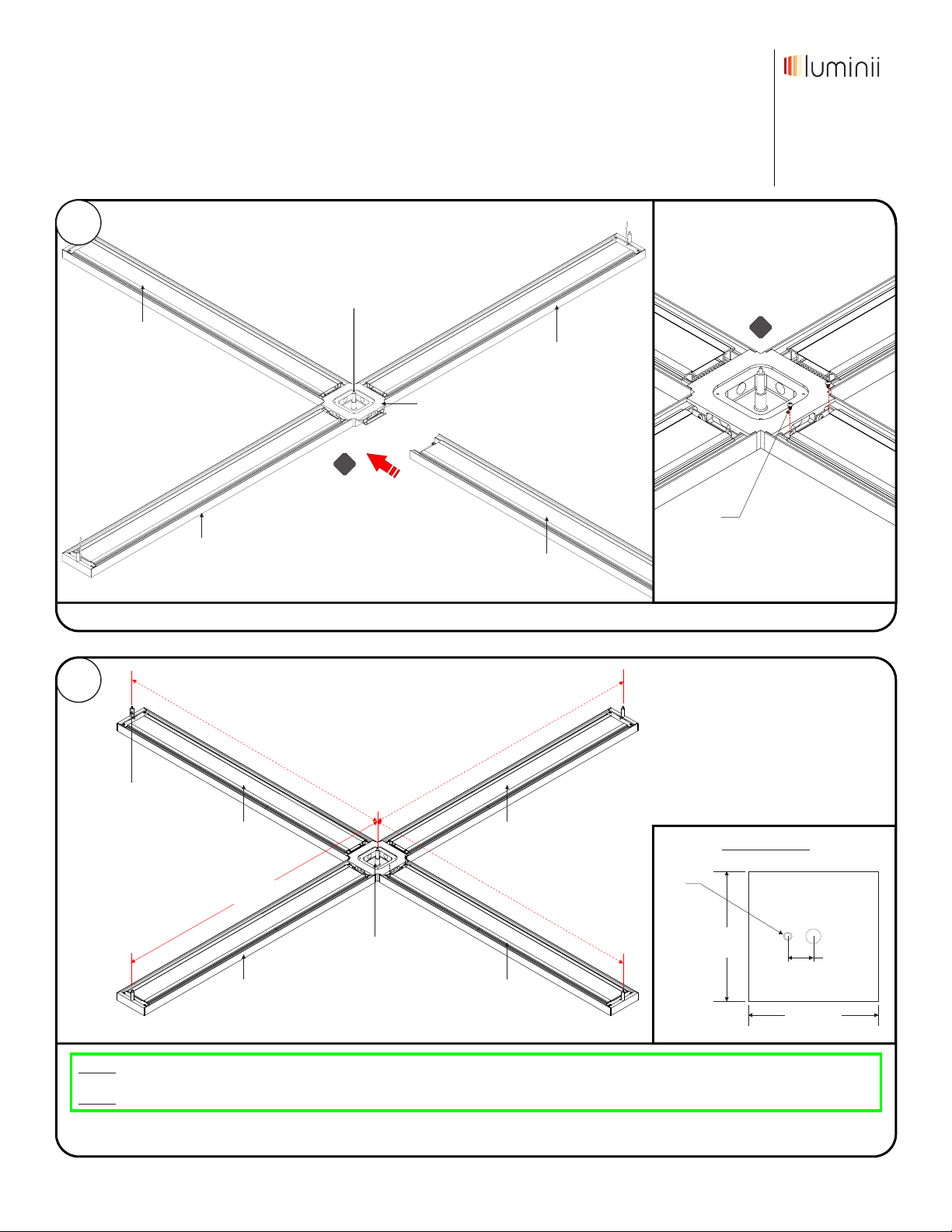 luminii