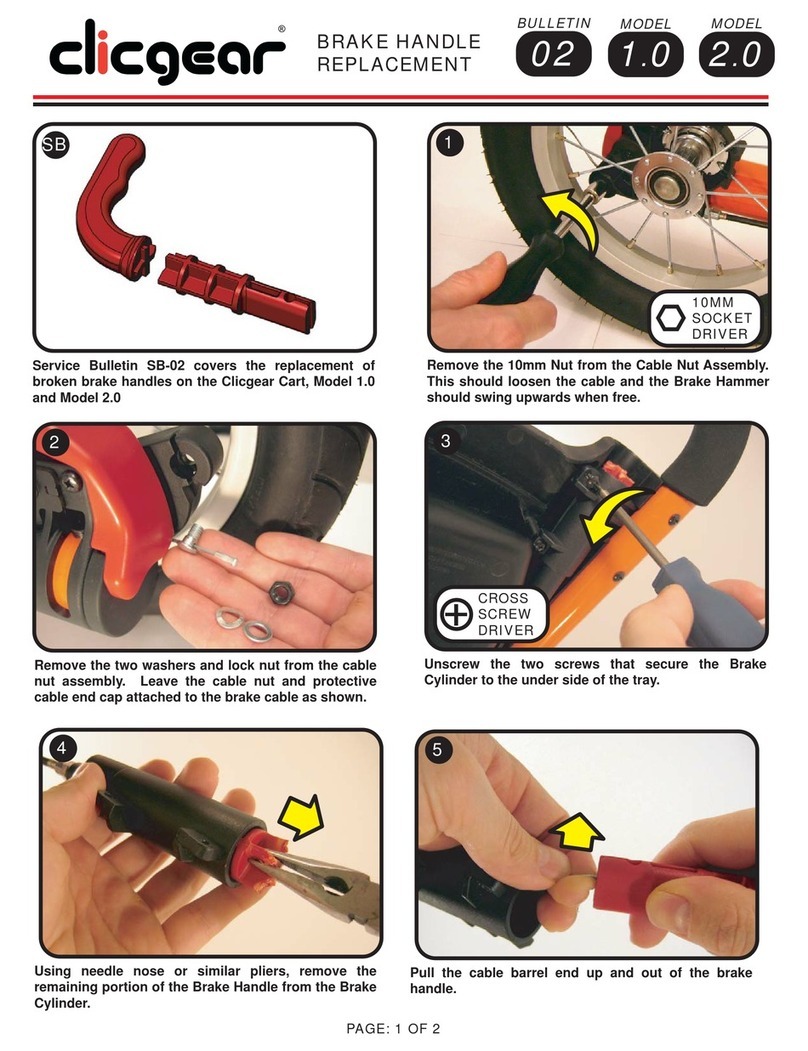 clicgear®

BRAKE HANDLE REPLACEMENT

BULLETIN 02

MODEL 1.0

MODEL 2.0

SB

Service Bulletin SB-02 covers the replacement of broken brake handles on the Clicgear Cart, Model 1.0 and Model 2.0

1

10MM SOCKET DRIVER

Remove the 10mm Nut from the Cable Nut Assembly. This should loosen the cable and the Brake Hammer should swing upwards when free.

2

Remove the two washers and lock nut from the cable nut assembly. Leave the cable nut and protective cable end cap attached to the brake cable as shown.

3

CROSS SCREW DRIVER

Unscrew the two screws that secure the Brake Cylinder to the under side of the tray.

4

Using needle nose or similar pliers, remove the remaining portion of the Brake Handle from the Brake Cylinder.

5

Pull the cable barrel end up and out of the brake handle.

PAGE: 1 OF 2