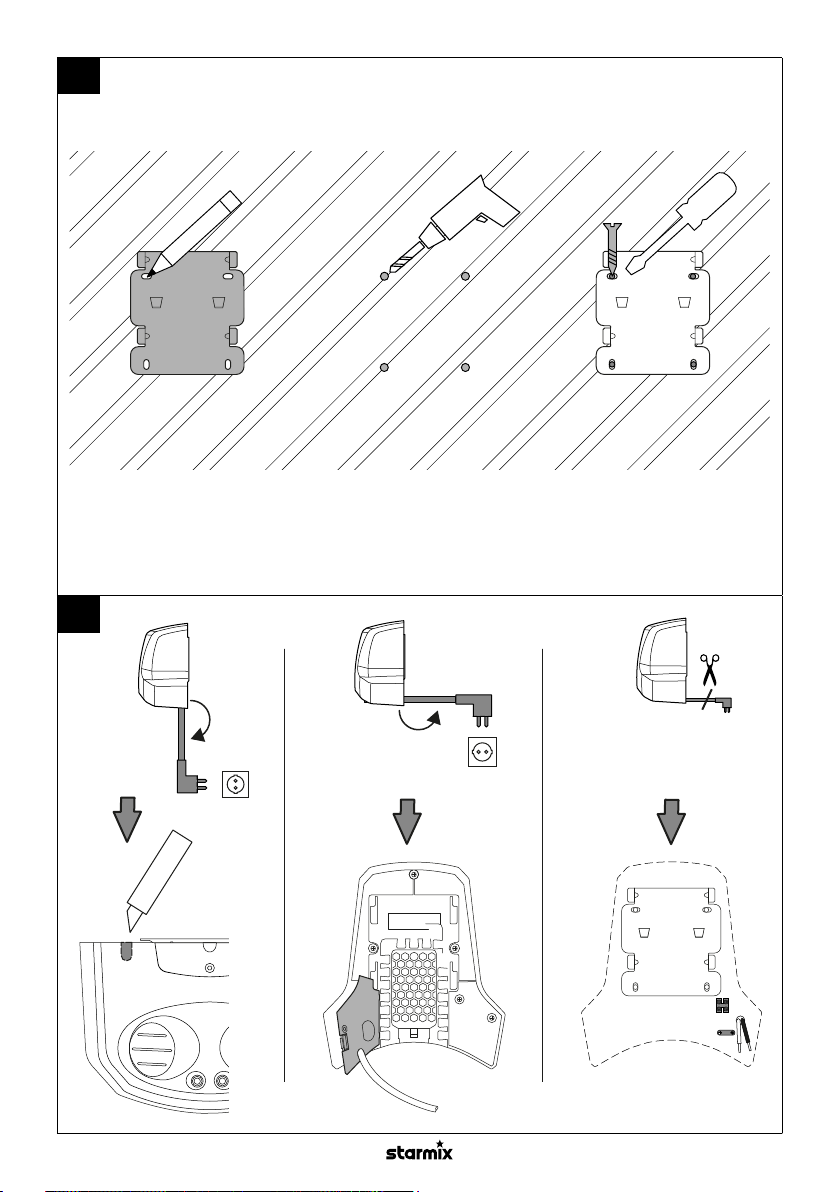 starmix