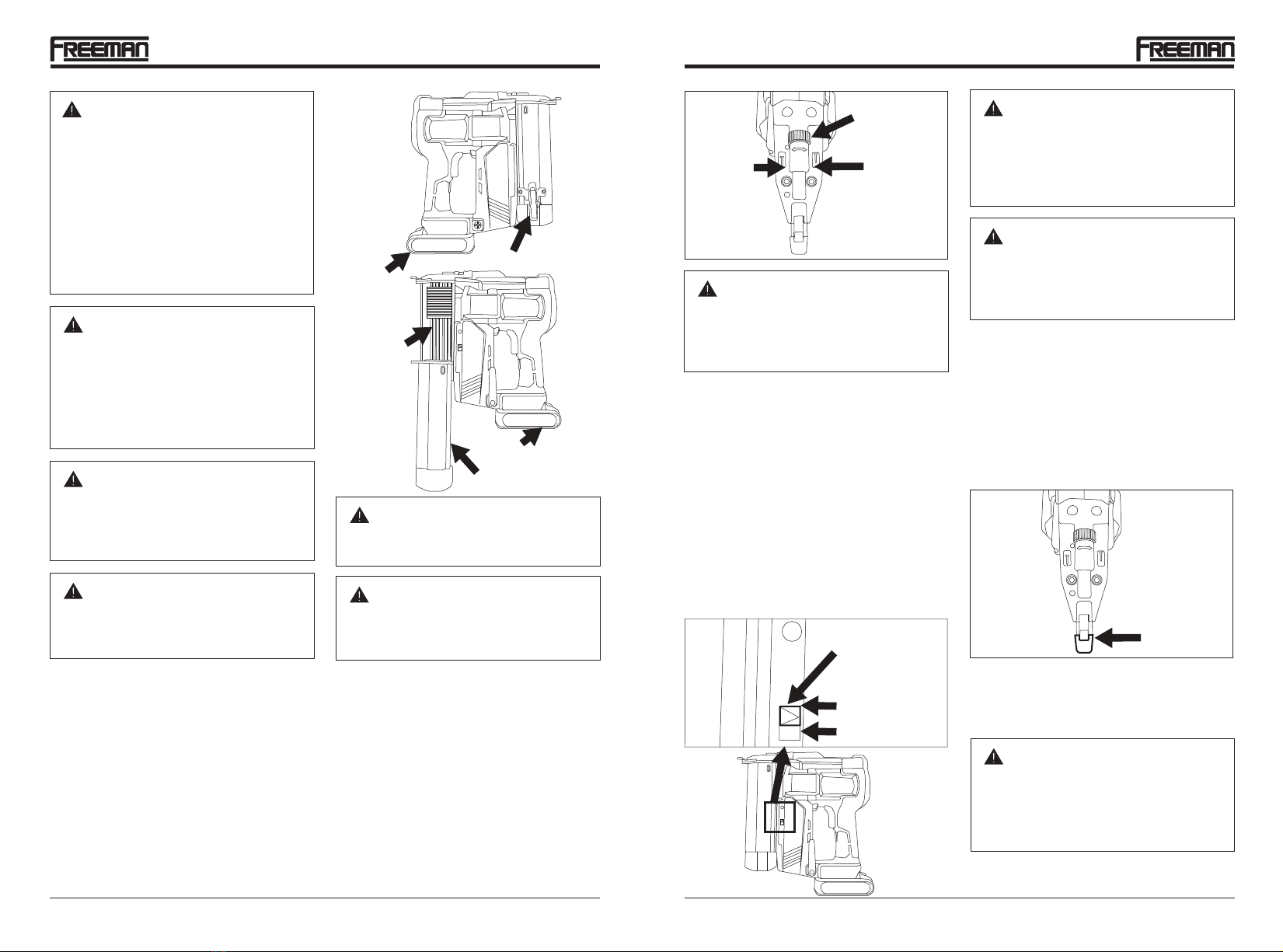 FREEMAN

FREEMAN