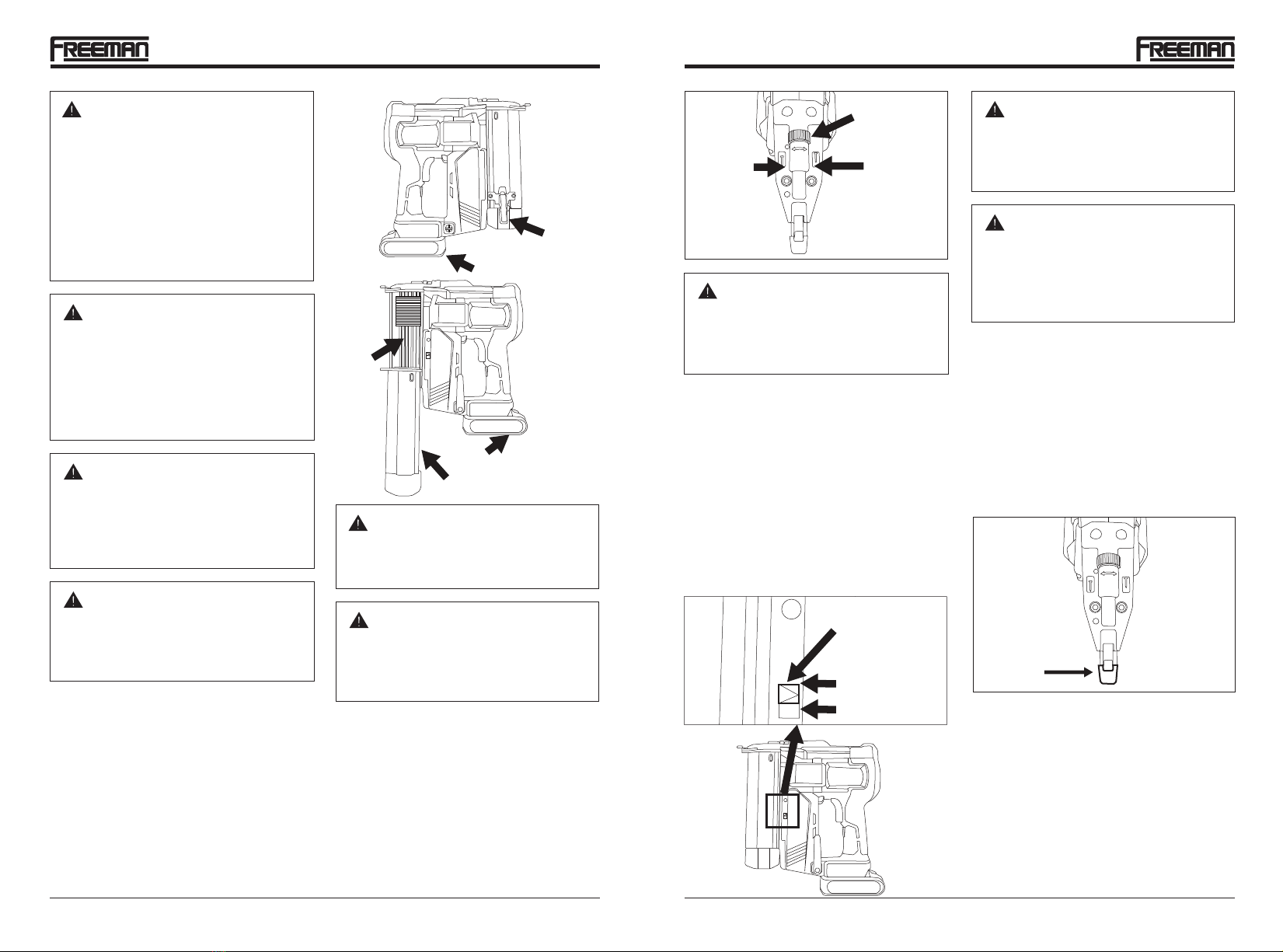 FREEMAN

FREEMAN