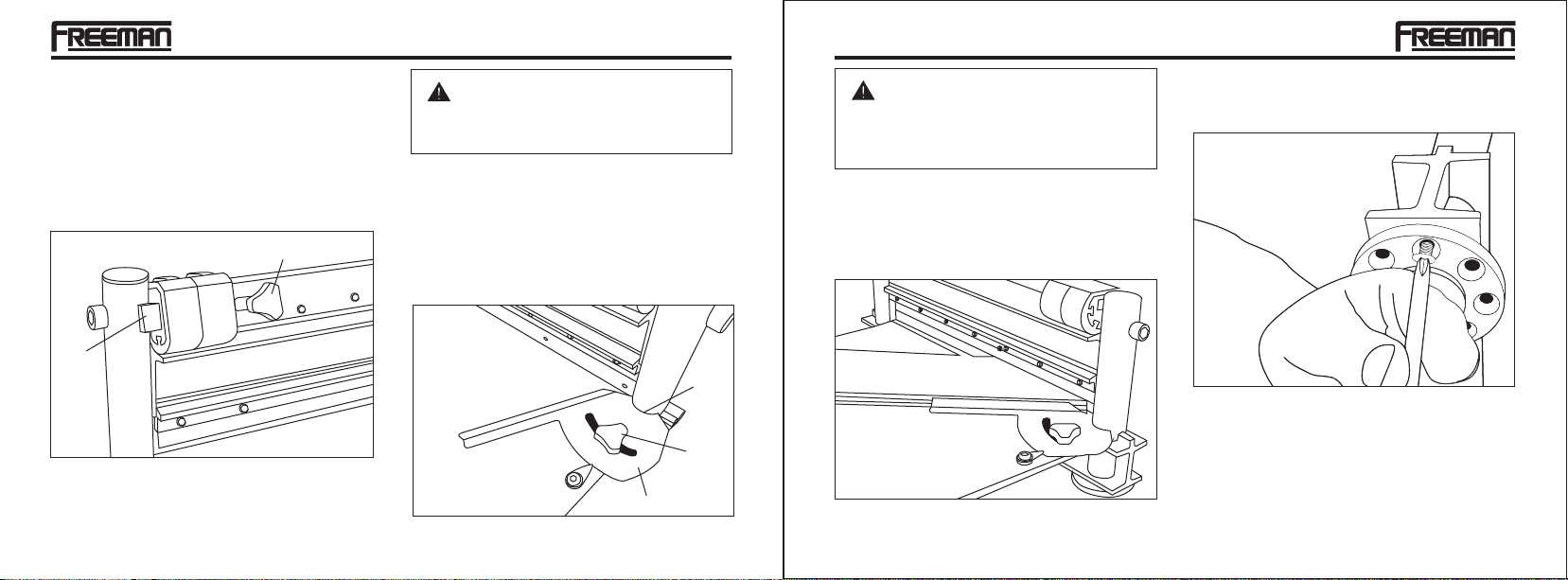 FREEMAN

FREEMAN