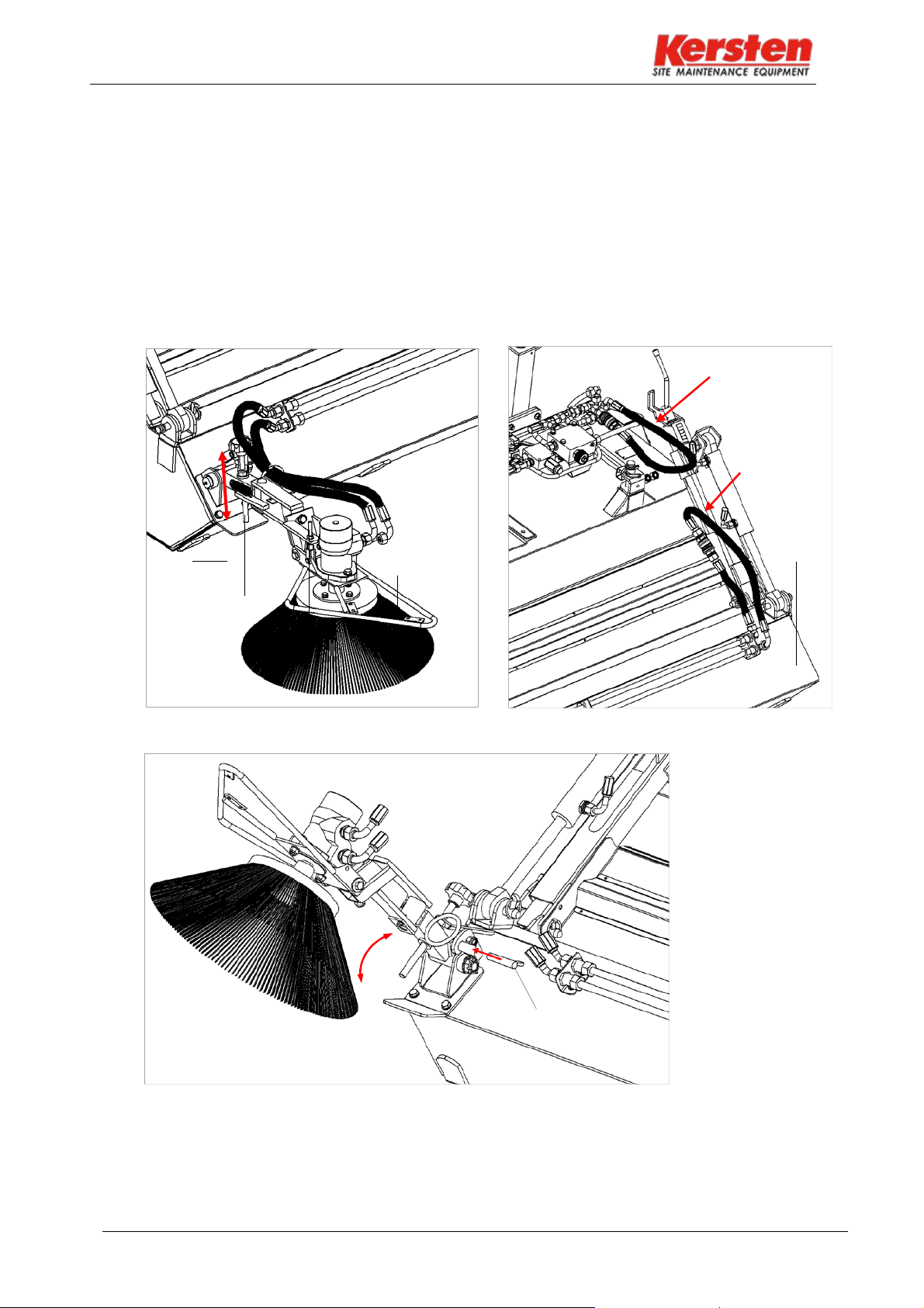 Kersten
SITE MAINTENANCE EQUIPMENT