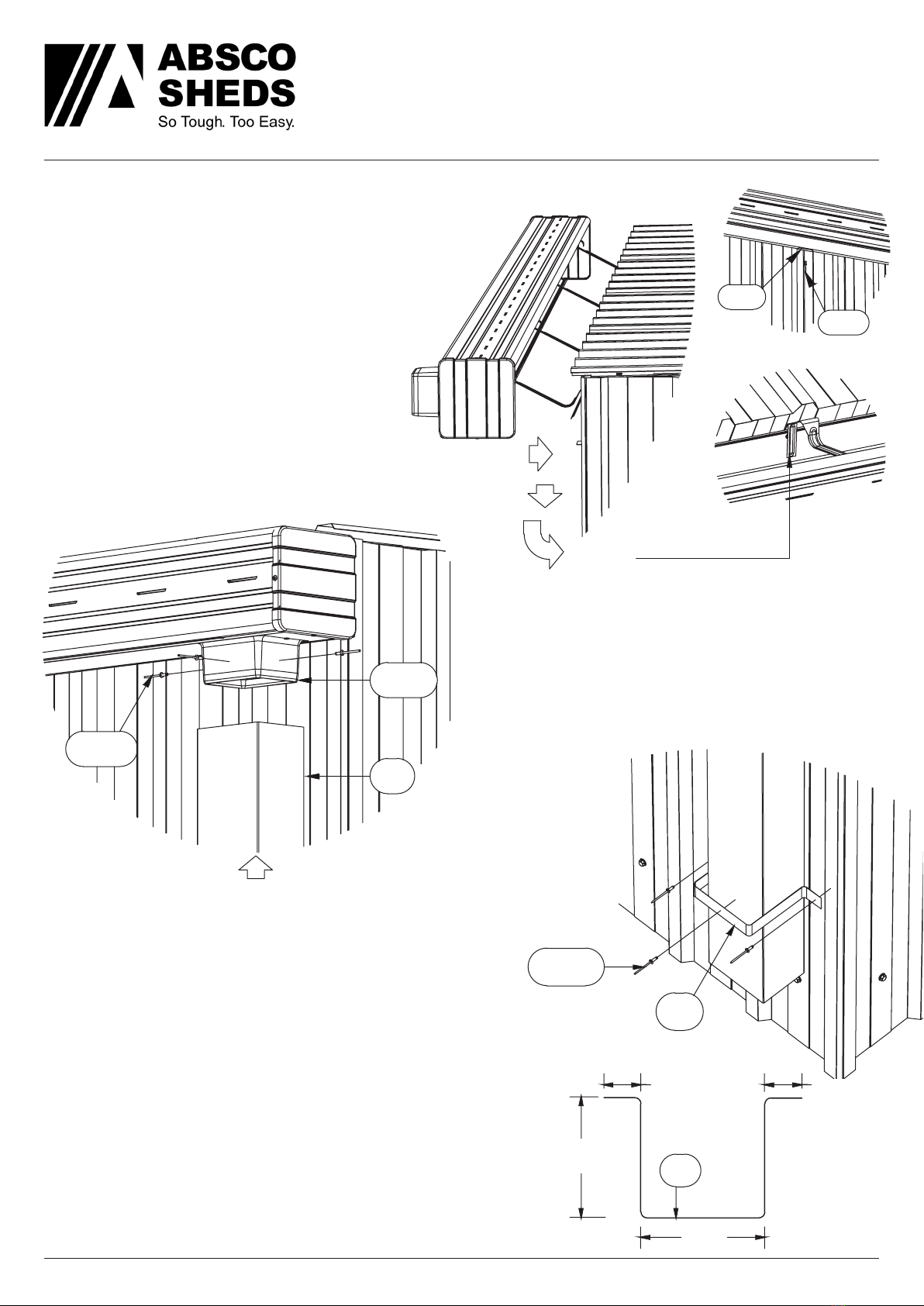 ABSCO
SHEDS
So Tough. Too Easy.