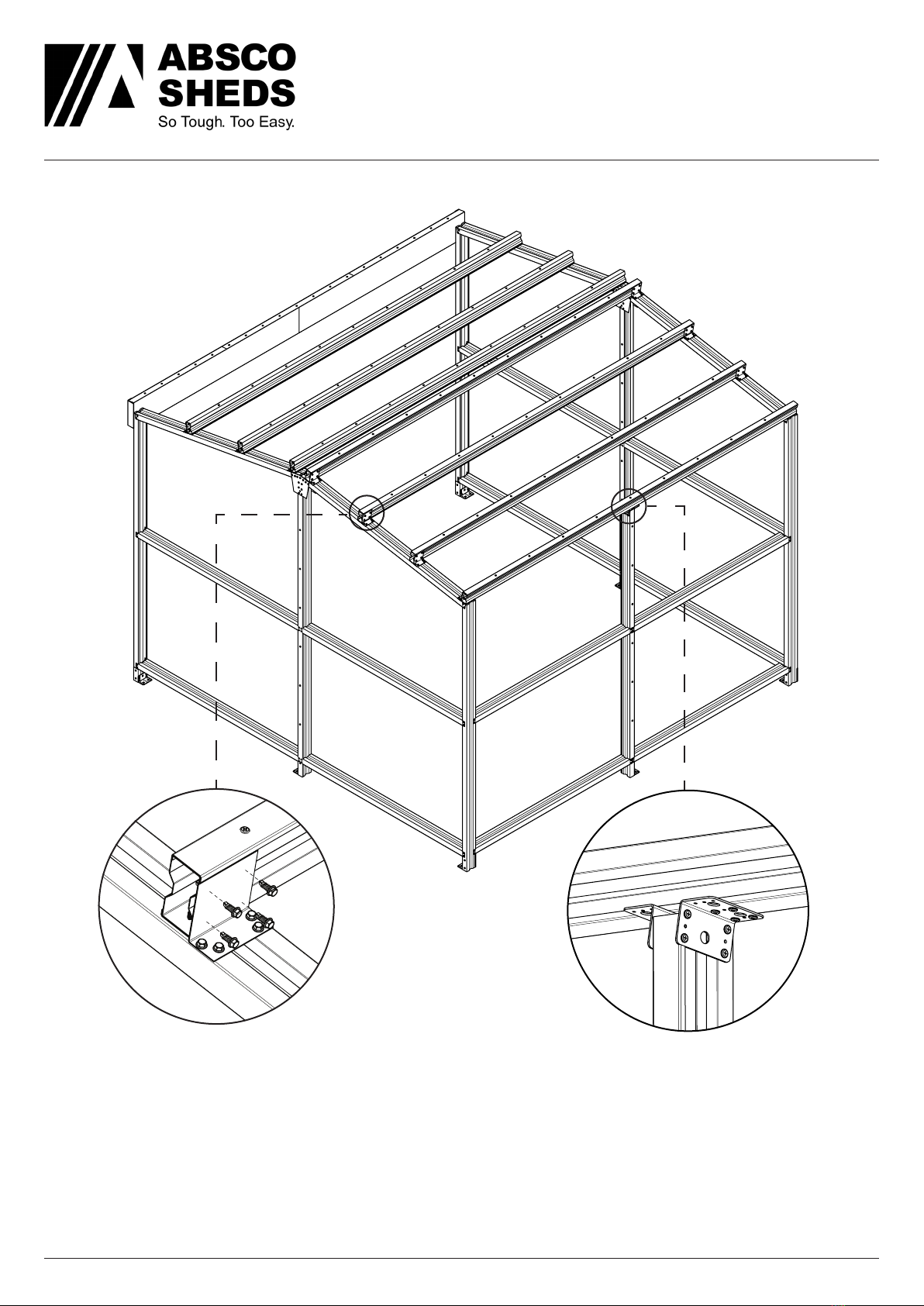 ABSCO SHEDS
So Tough. Too Easy.