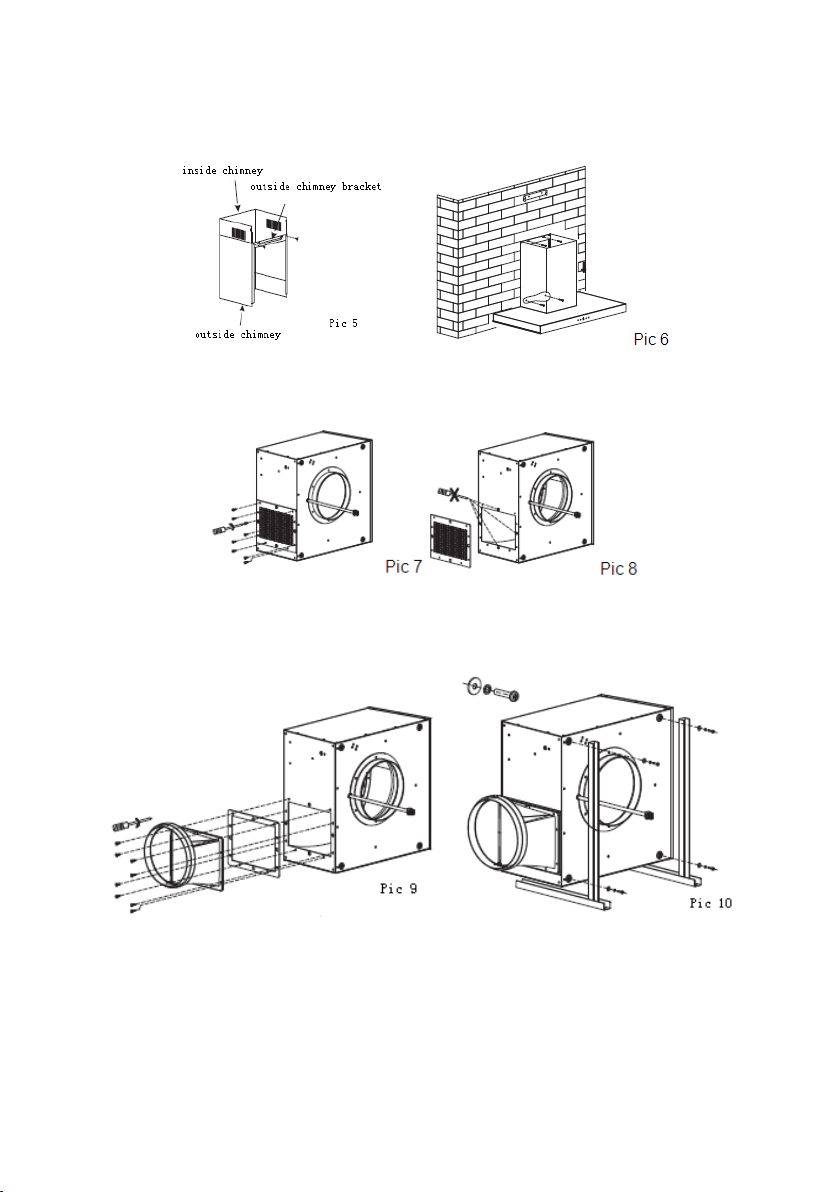 inside chimney
outside chimney bracket
outside chimney
Pic 5

Pic 6

Pic 7

Pic 8

Pic 9

Pic 10