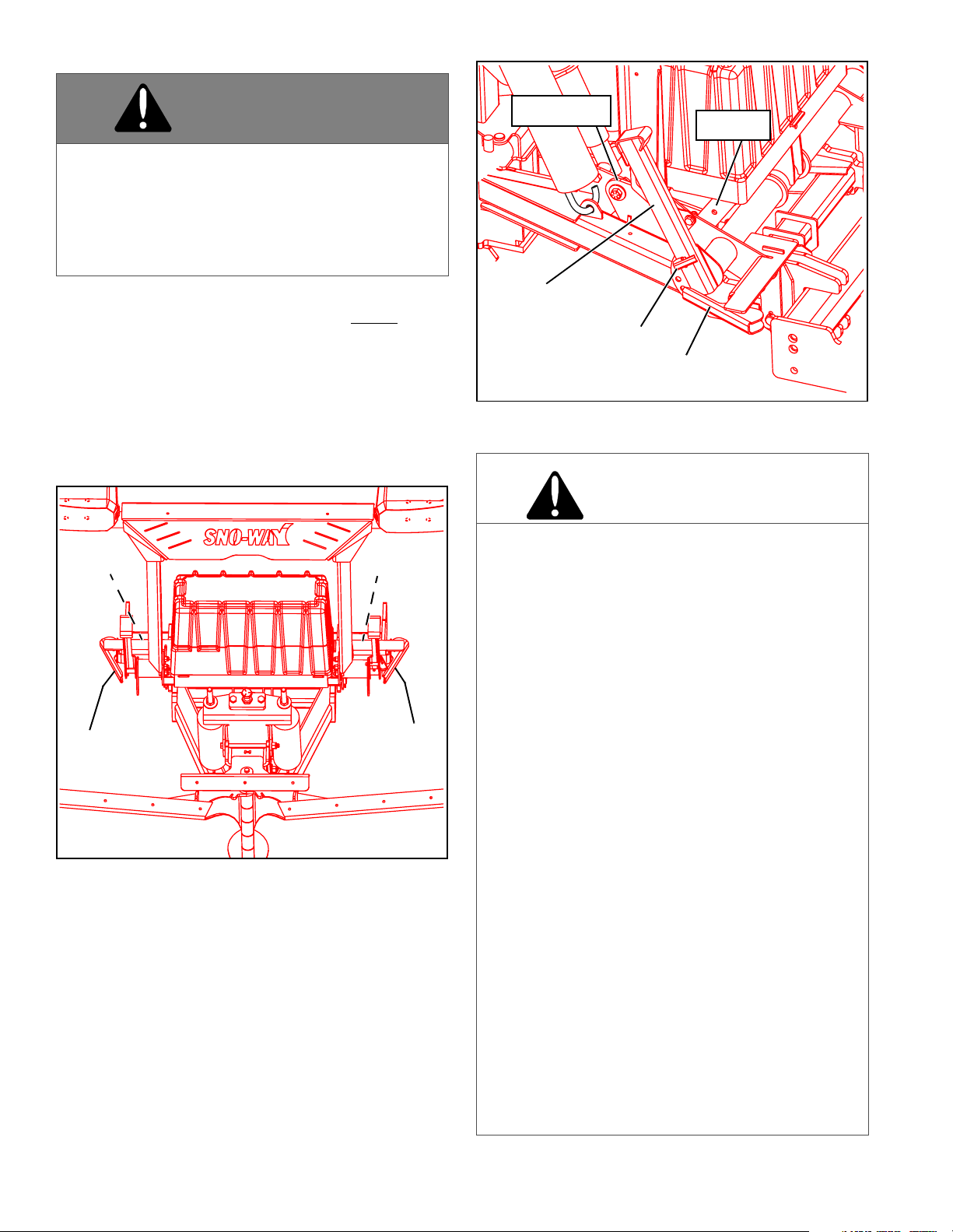 SNO-WAY