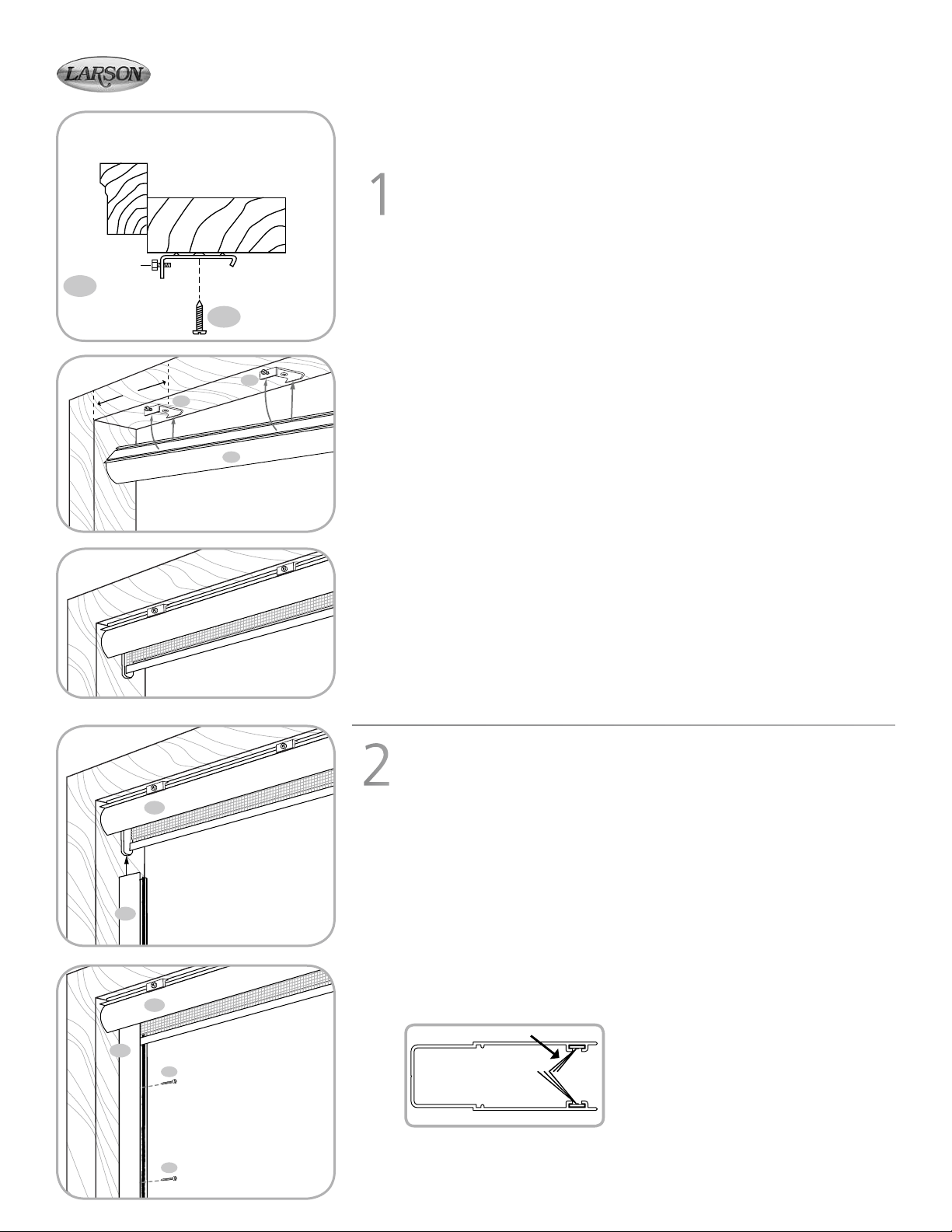 LARSON

1

2